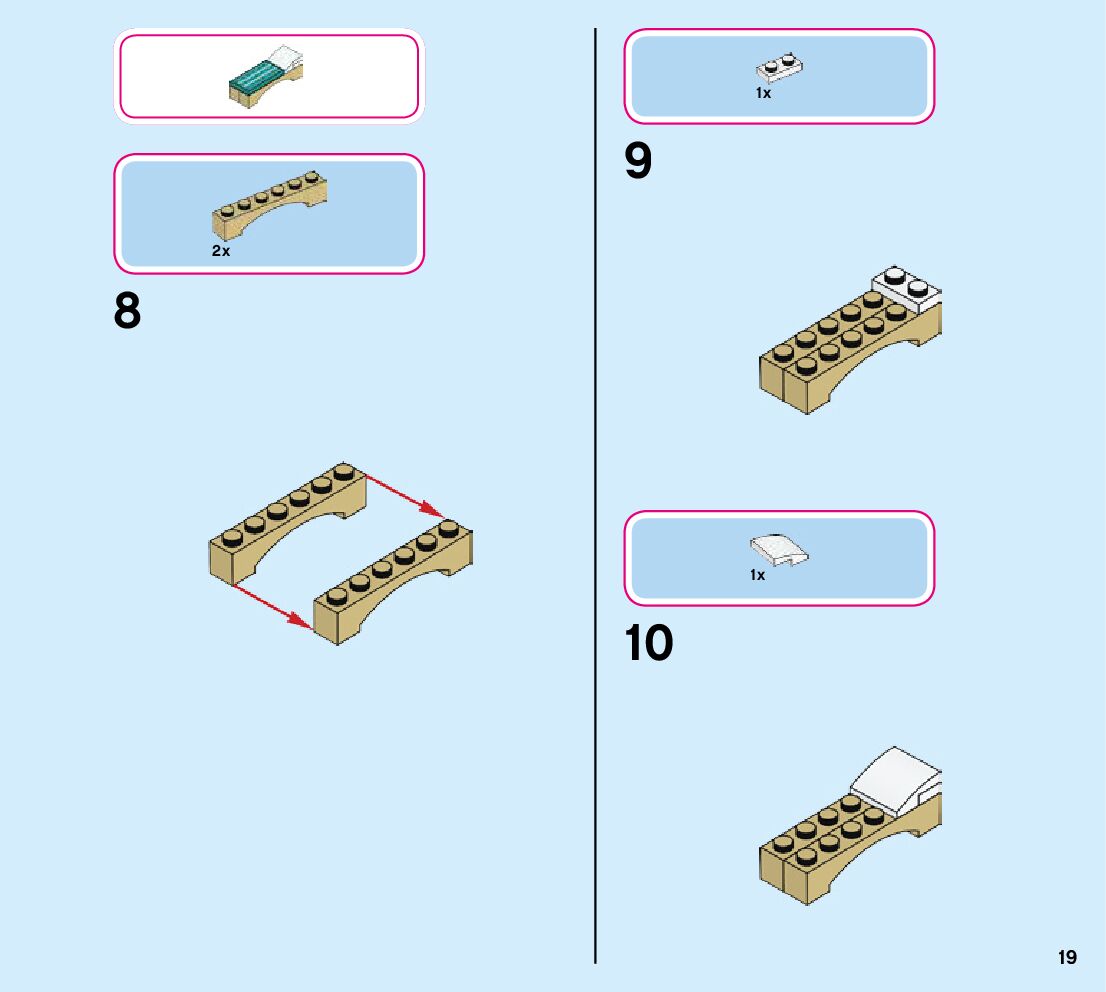 2x

8

1x

9

1x

10

19