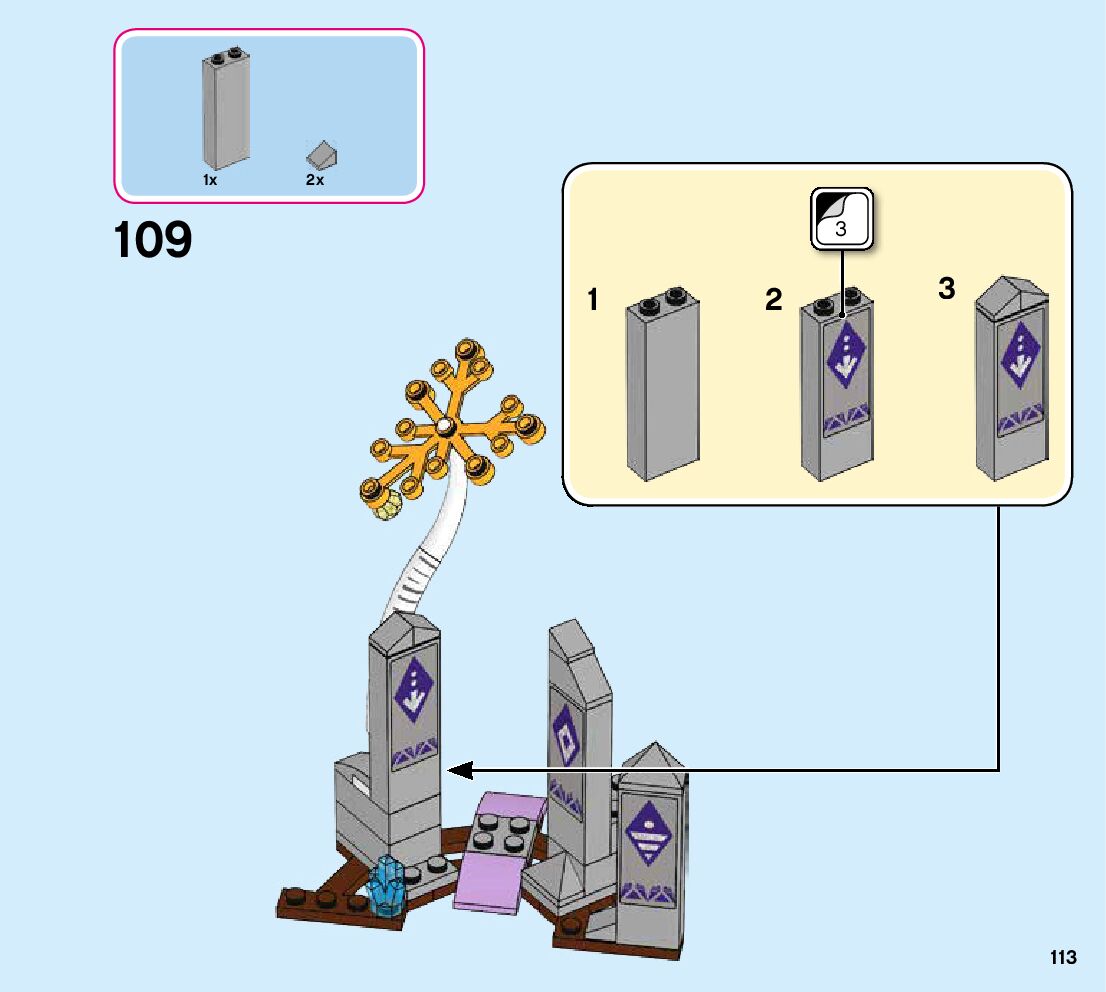 1x 2x

109

3

1 2 3

113