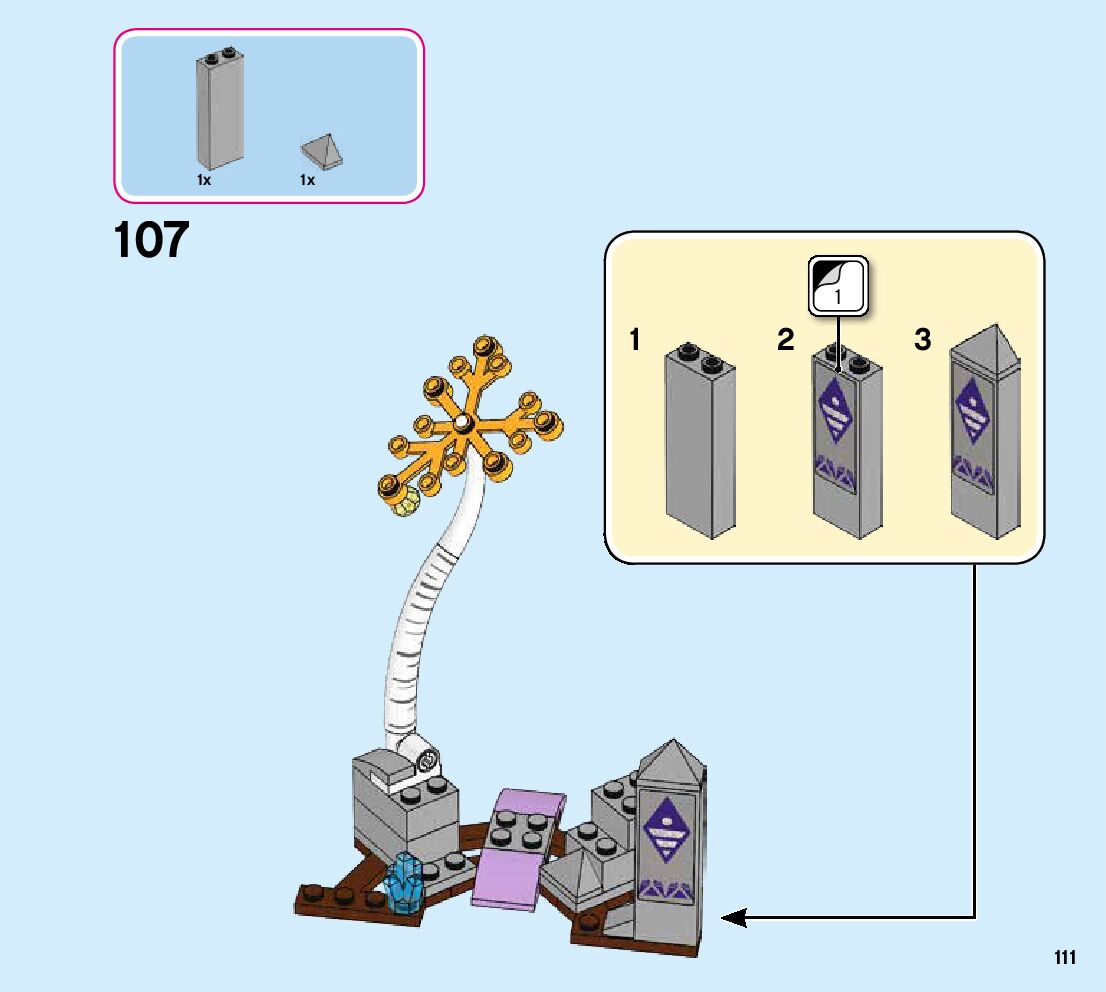 1x 1x

107

1

1 2 3

111