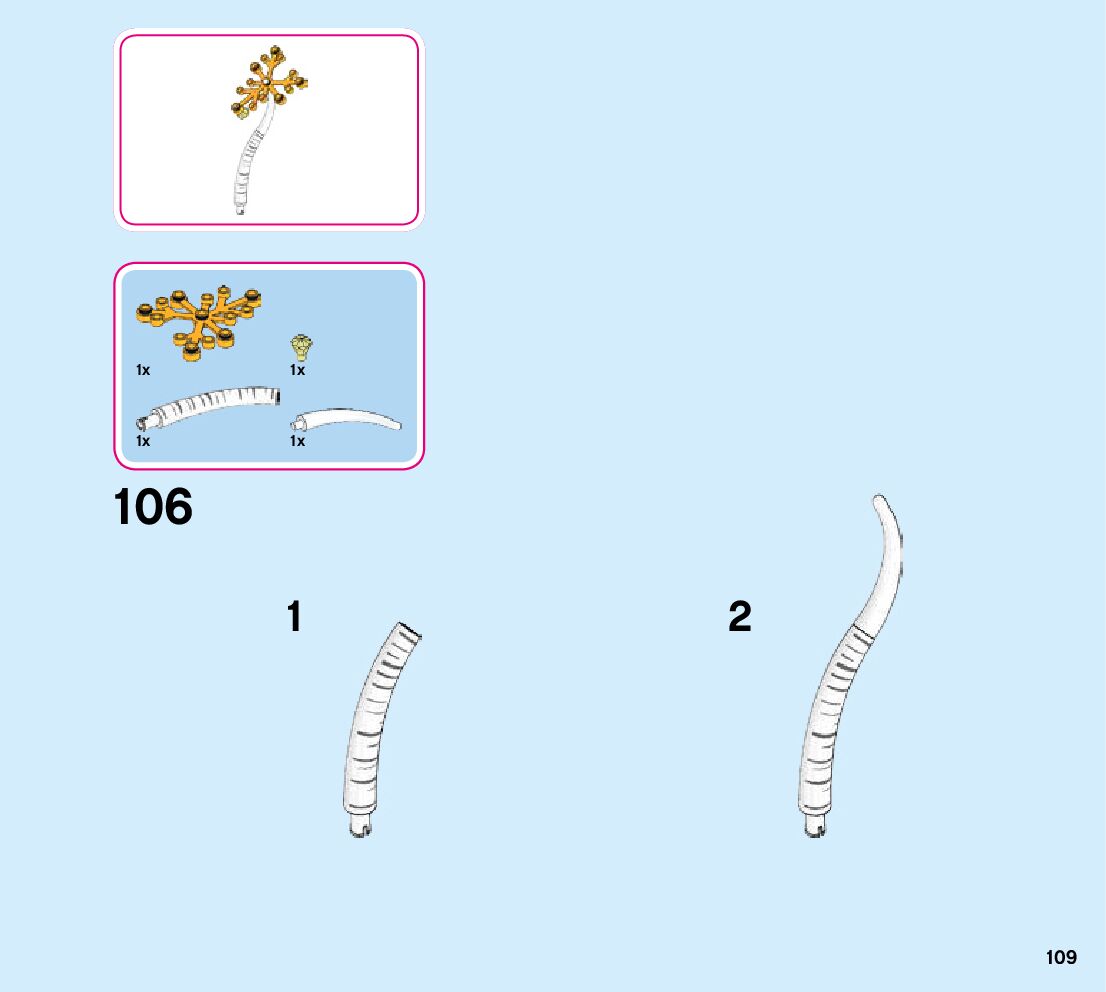 1x
1x
1x
1x

106

1

2

109