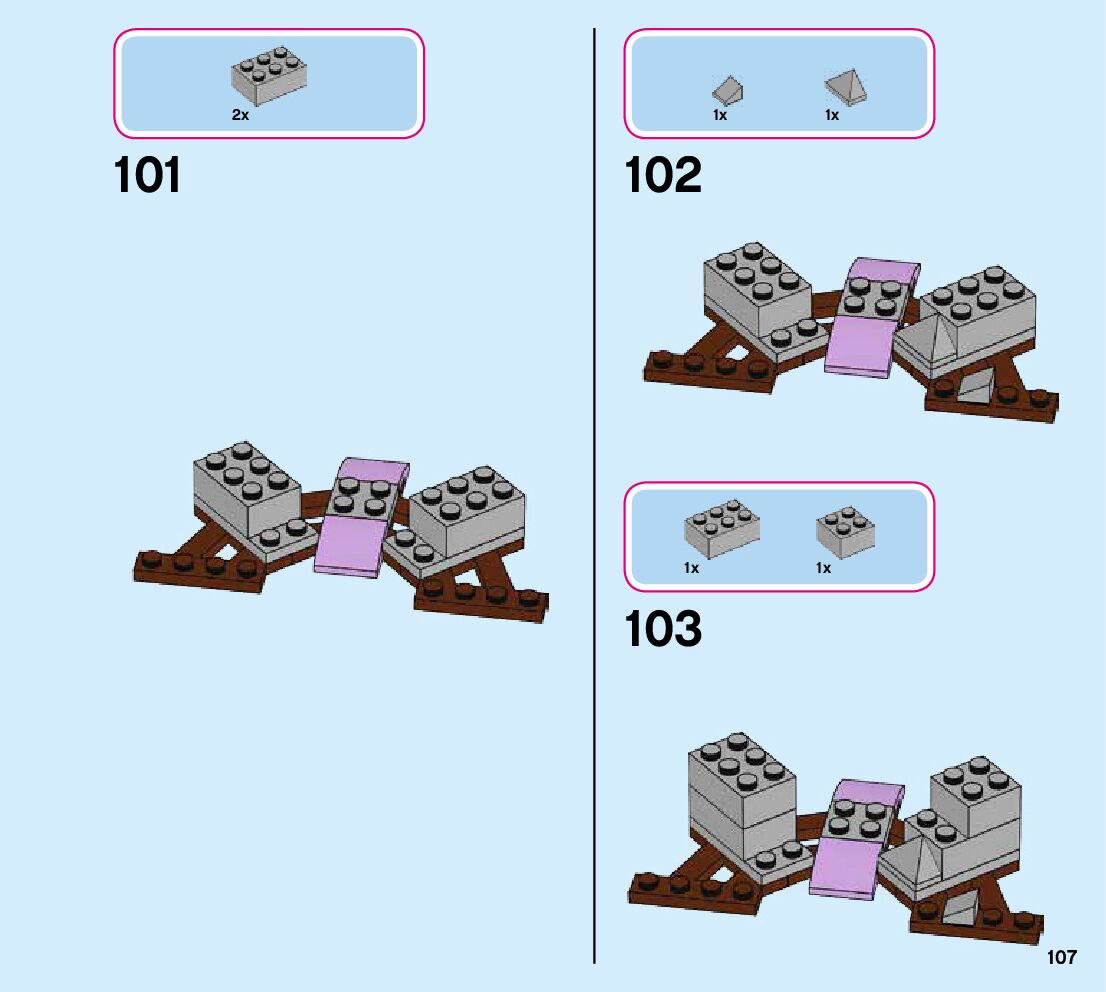 2x

101

1x 1x

102

1x 1x

103

107