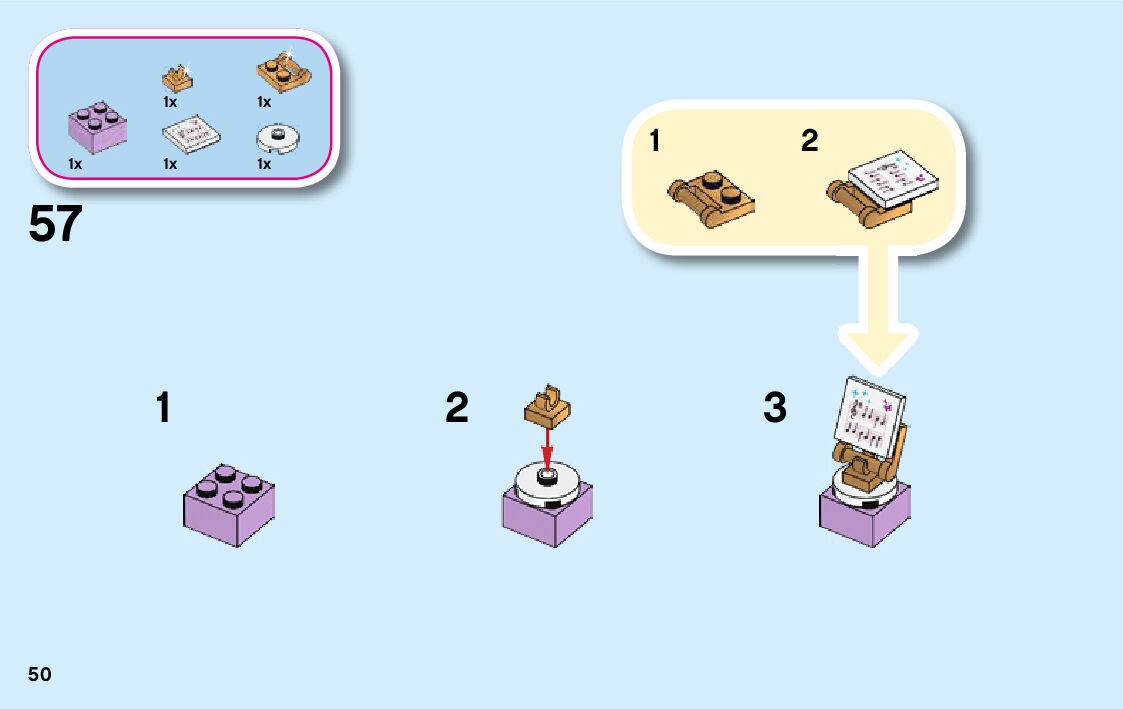 1x
1x
1x
1x
1x

57

1
2

1
2
3

50