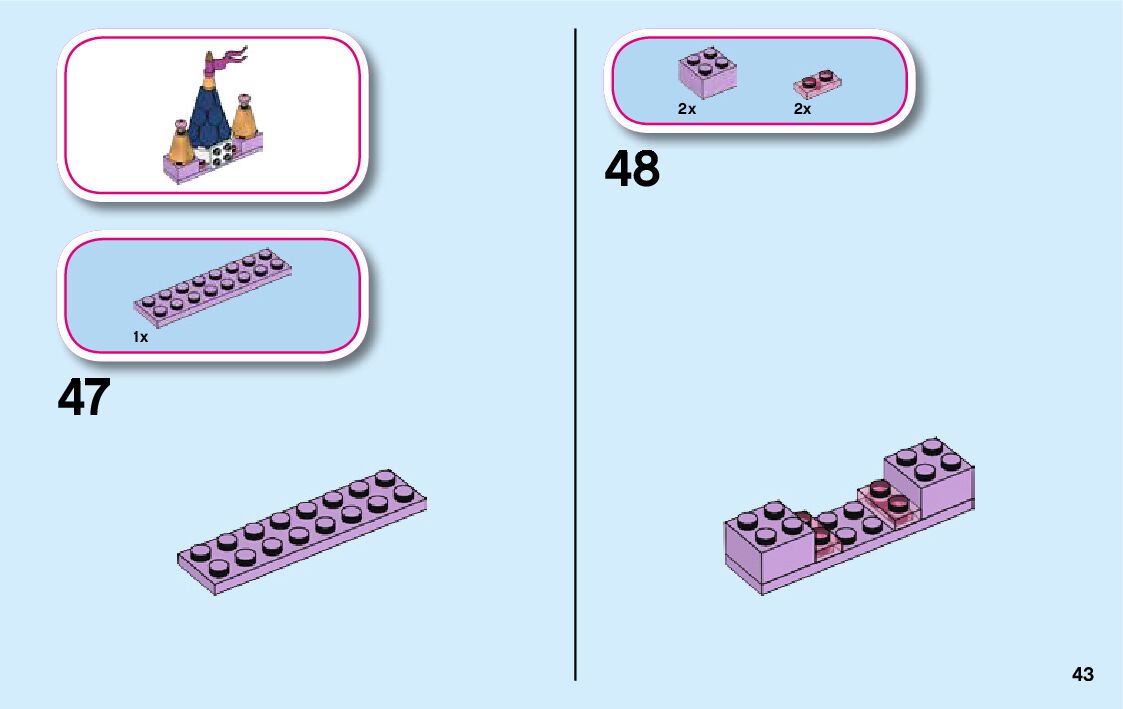 1x

47

2x

2x

48

43