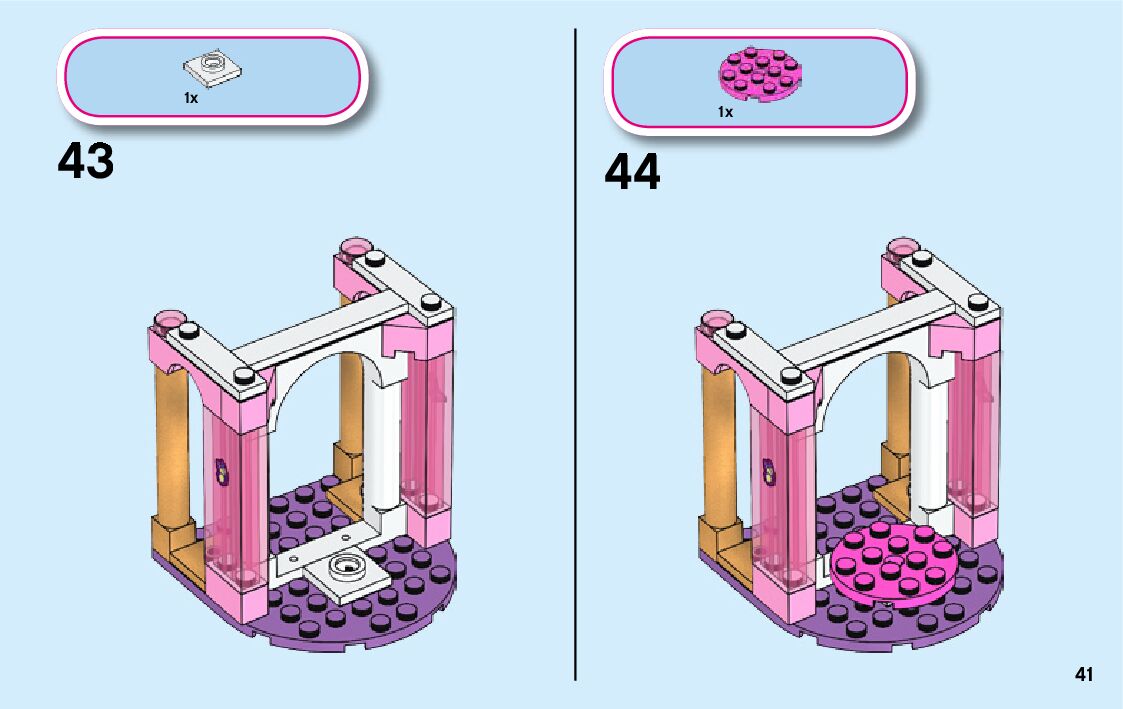 1x

43

1x

44

41