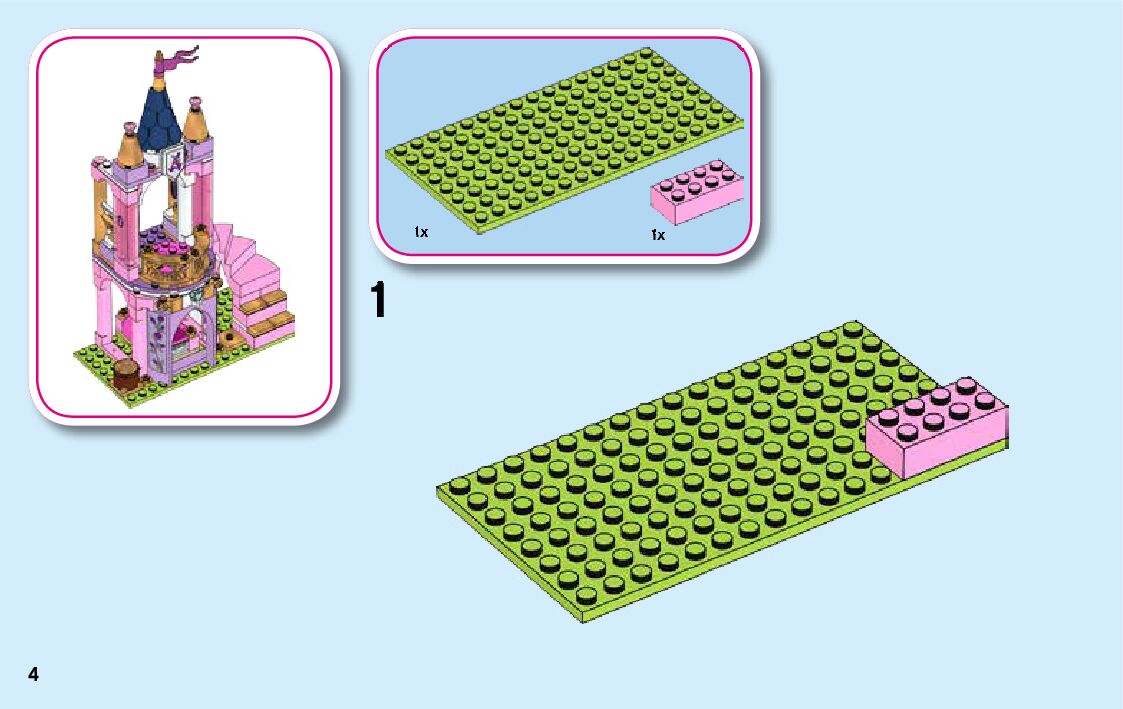 1x

1x

1

4