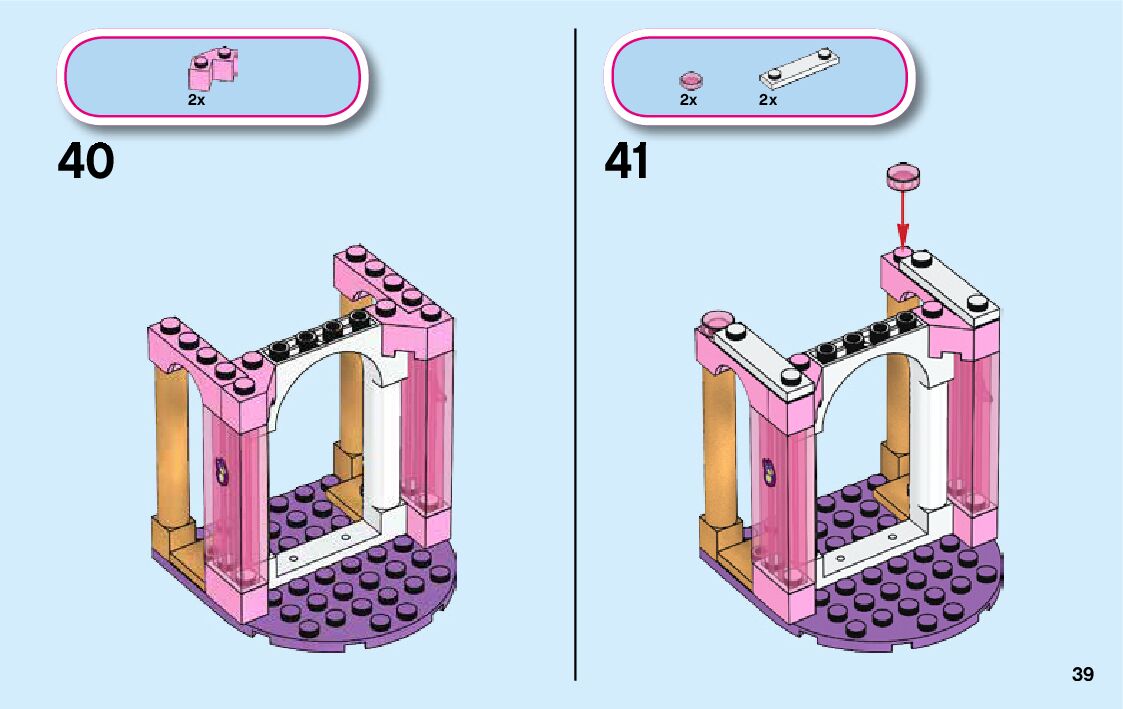 2x

40

2x 2x

41

39