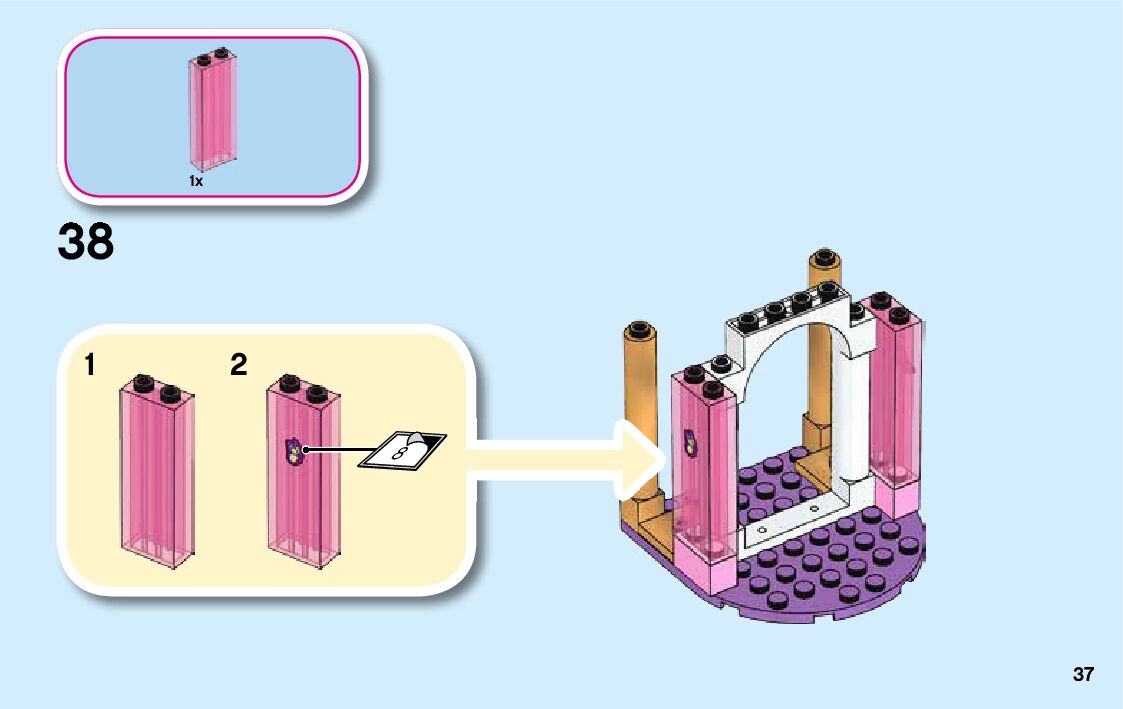 1x

38

1

2

8

37