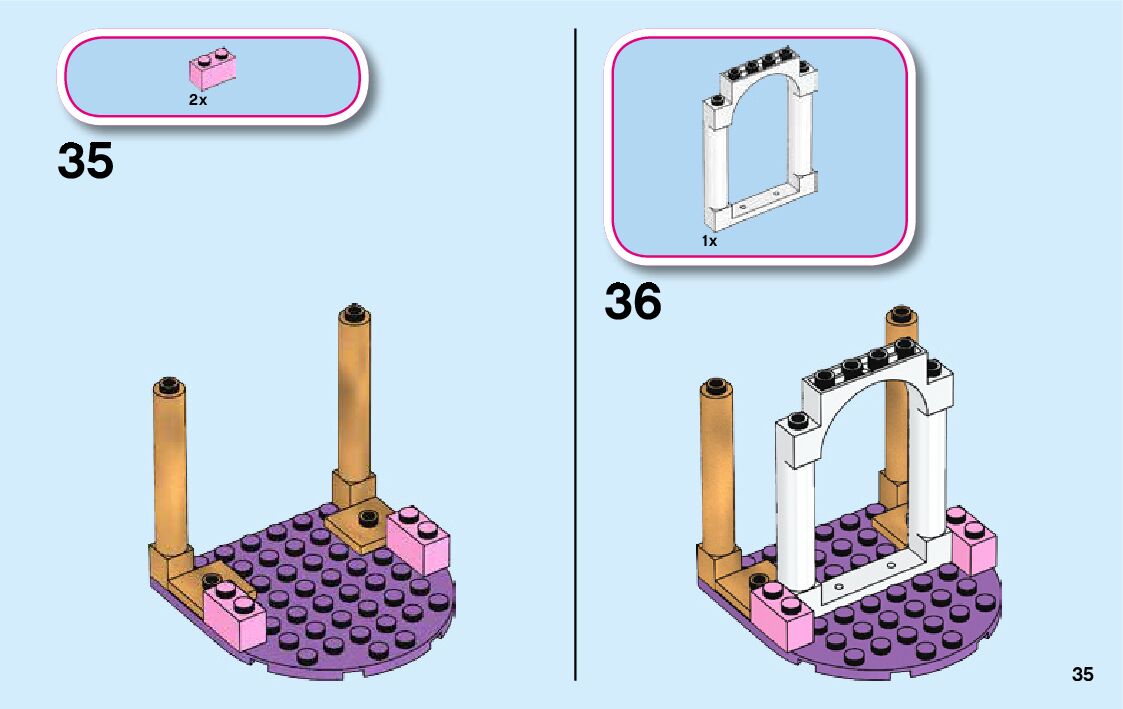 2x

35

1x

36

35