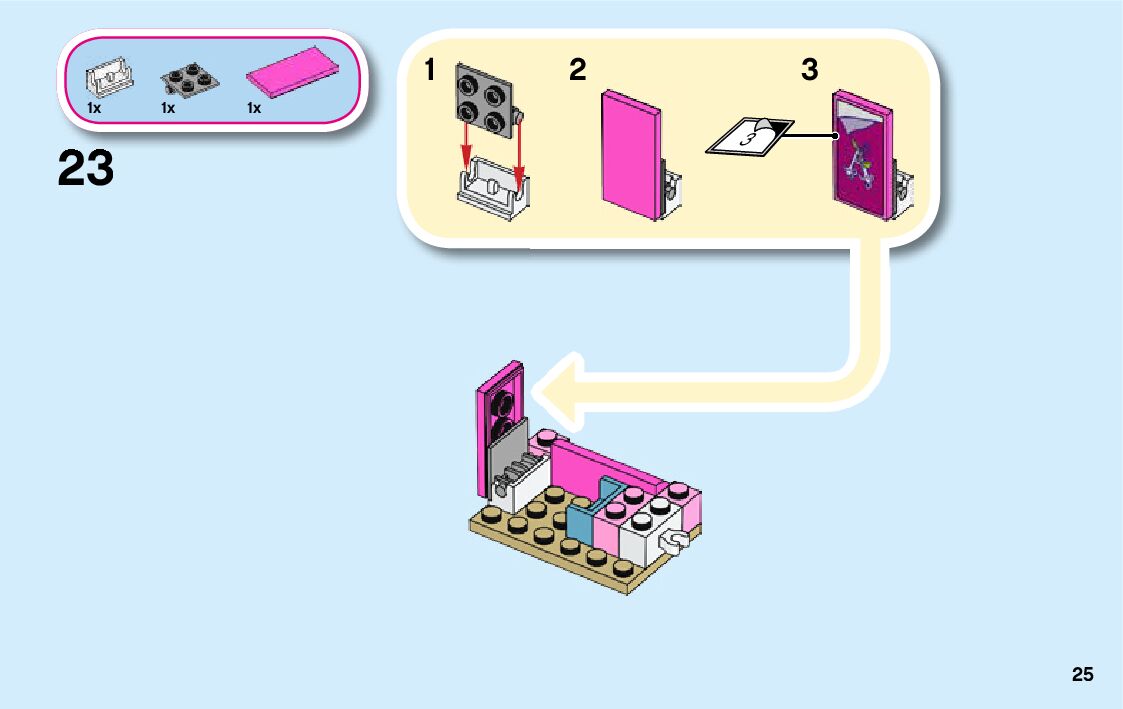 1x 1x 1x

23

1

2

3

3

25