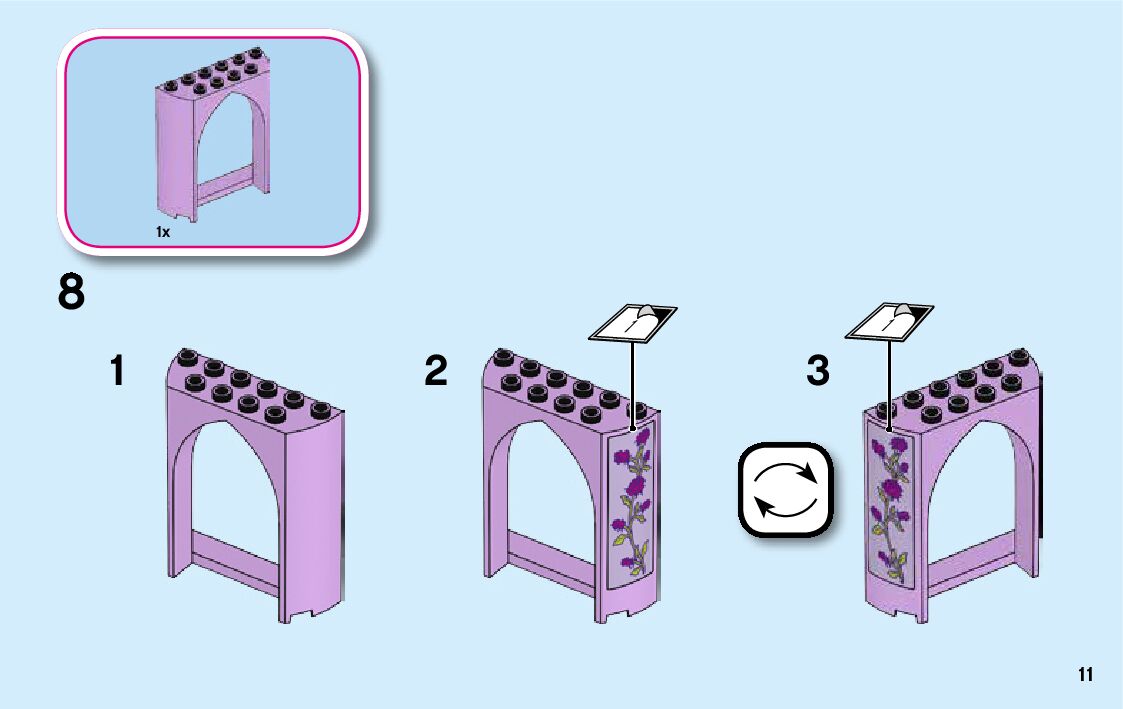 1x

8

1

2

3

11