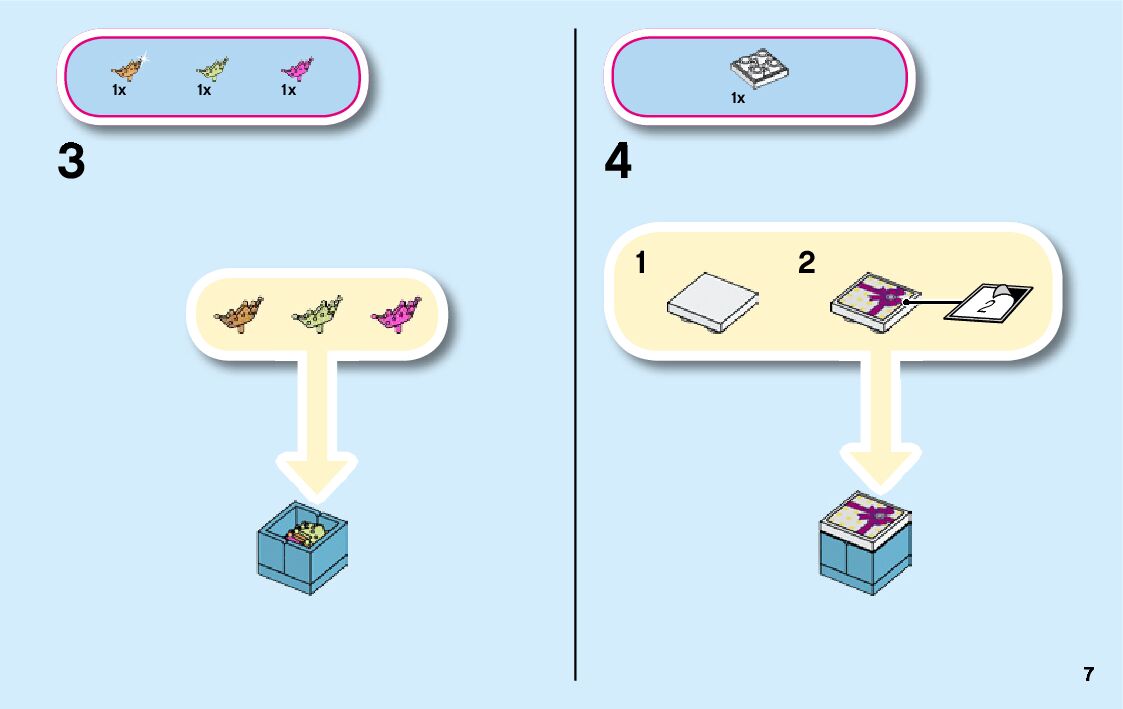 1x 1x 1x

3

1x

4

1 2

2

7