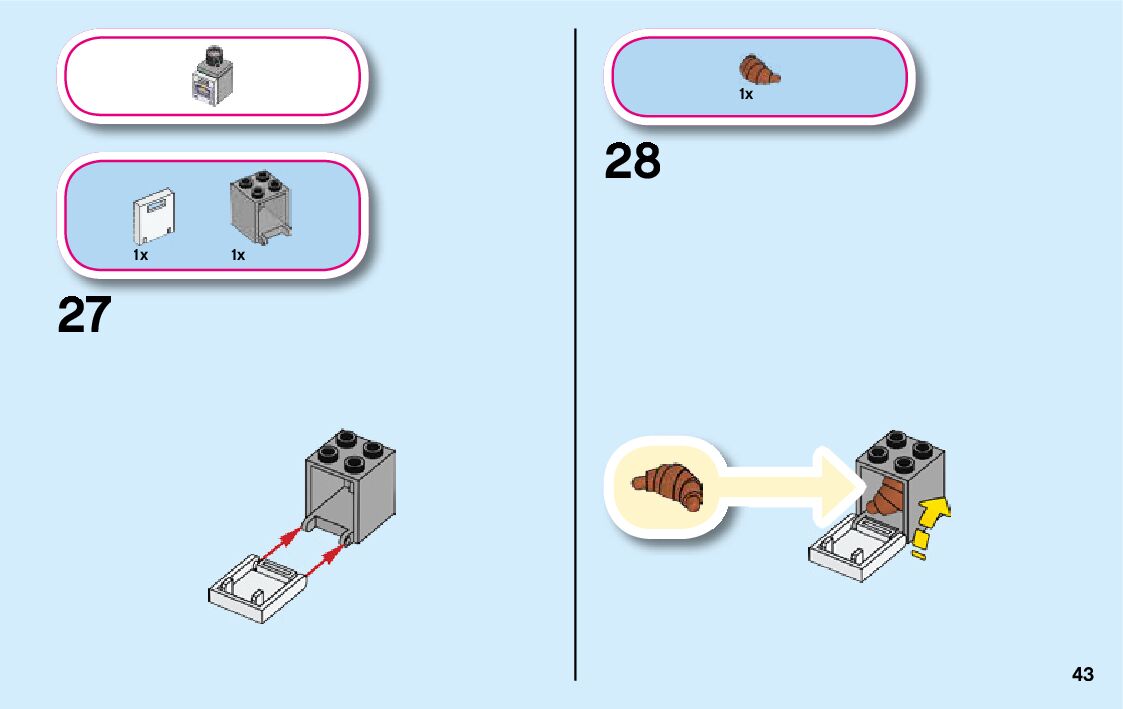 1x 1x

27

1x

28

43