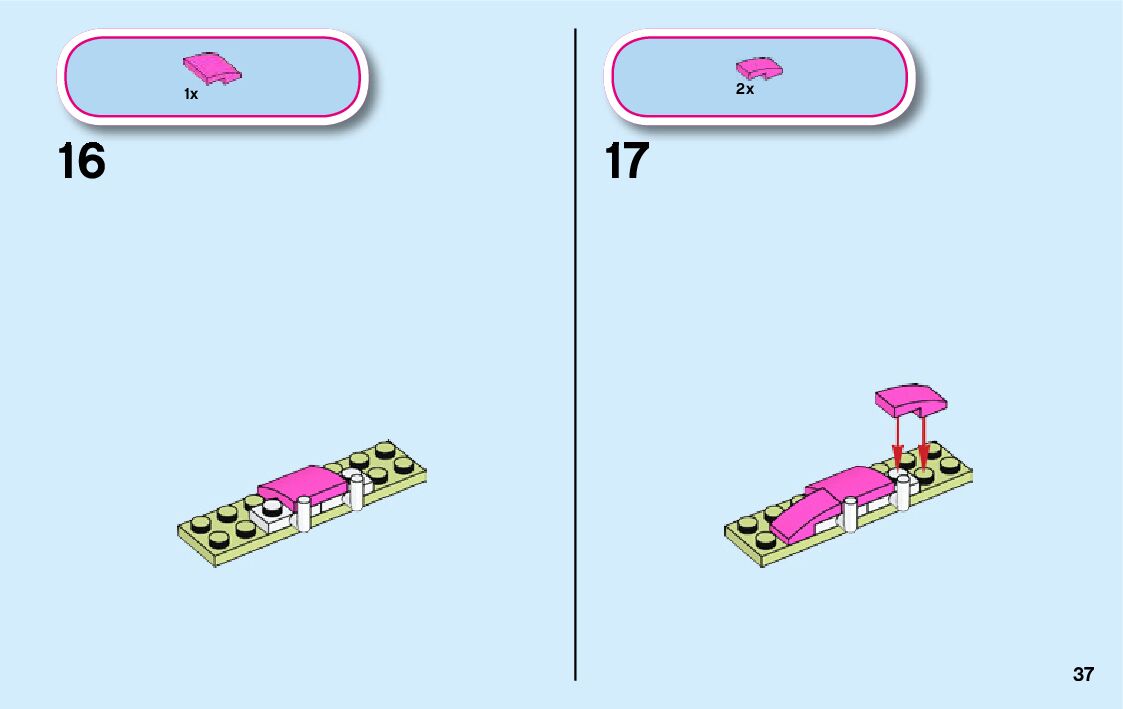 1x

16

2x

17

37