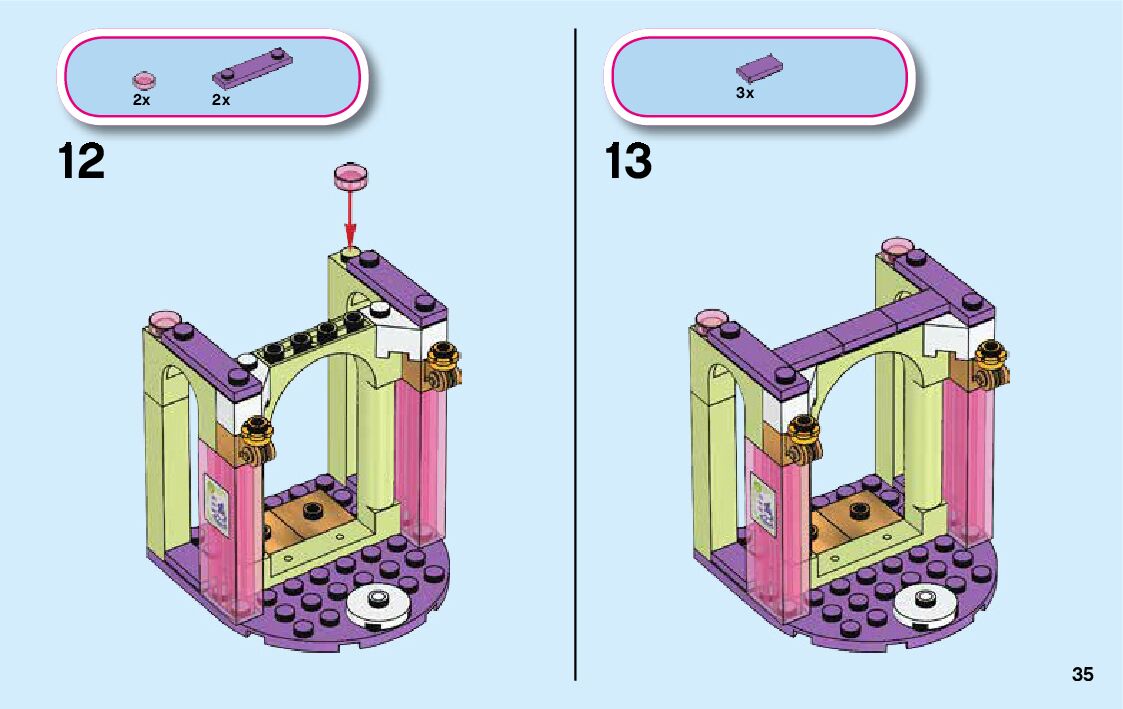 2x 2x

12

3x

13

35