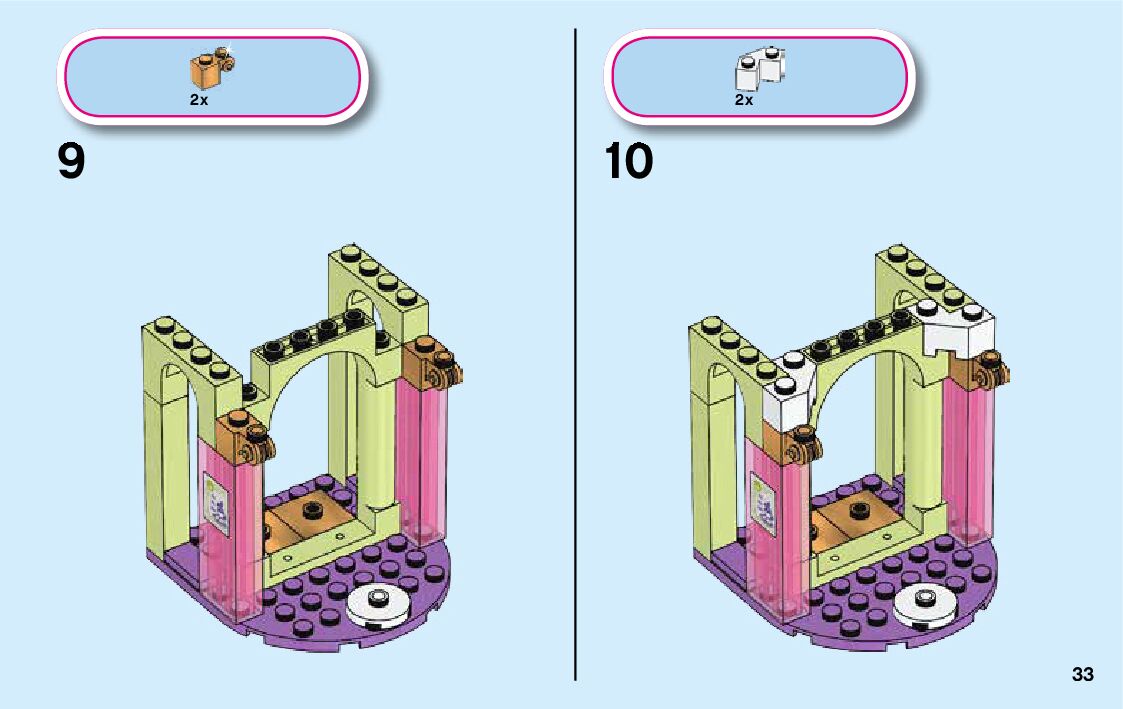 2x

9

2x

10

33