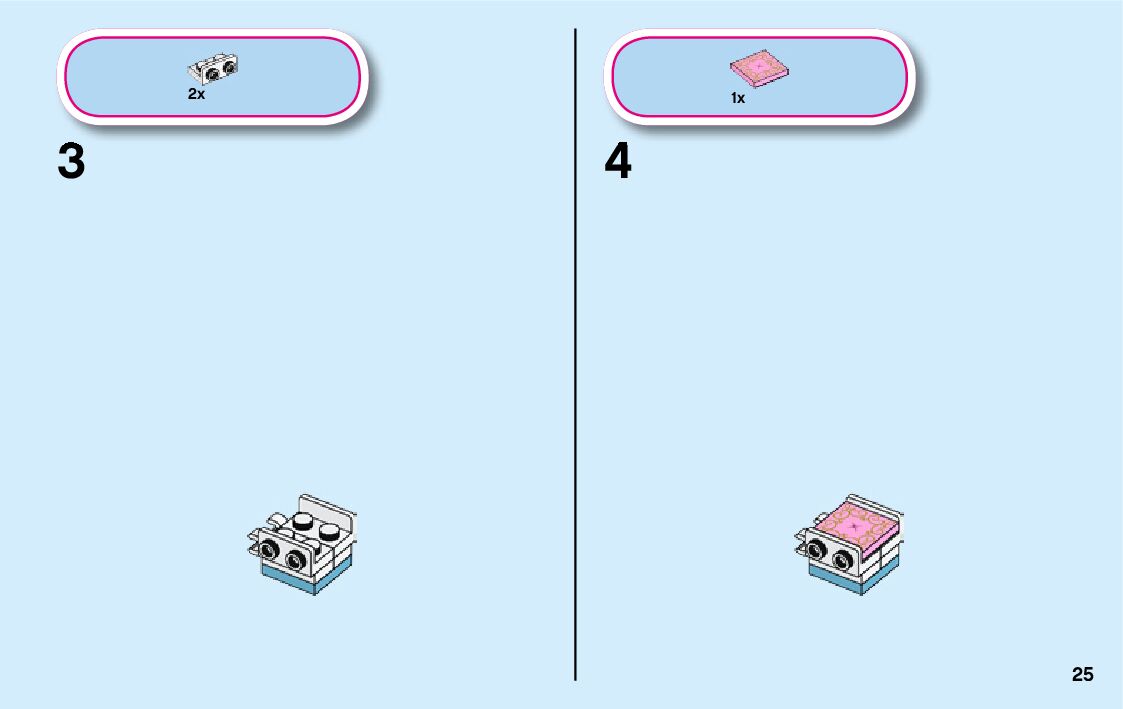 2x

3

1x

4

25