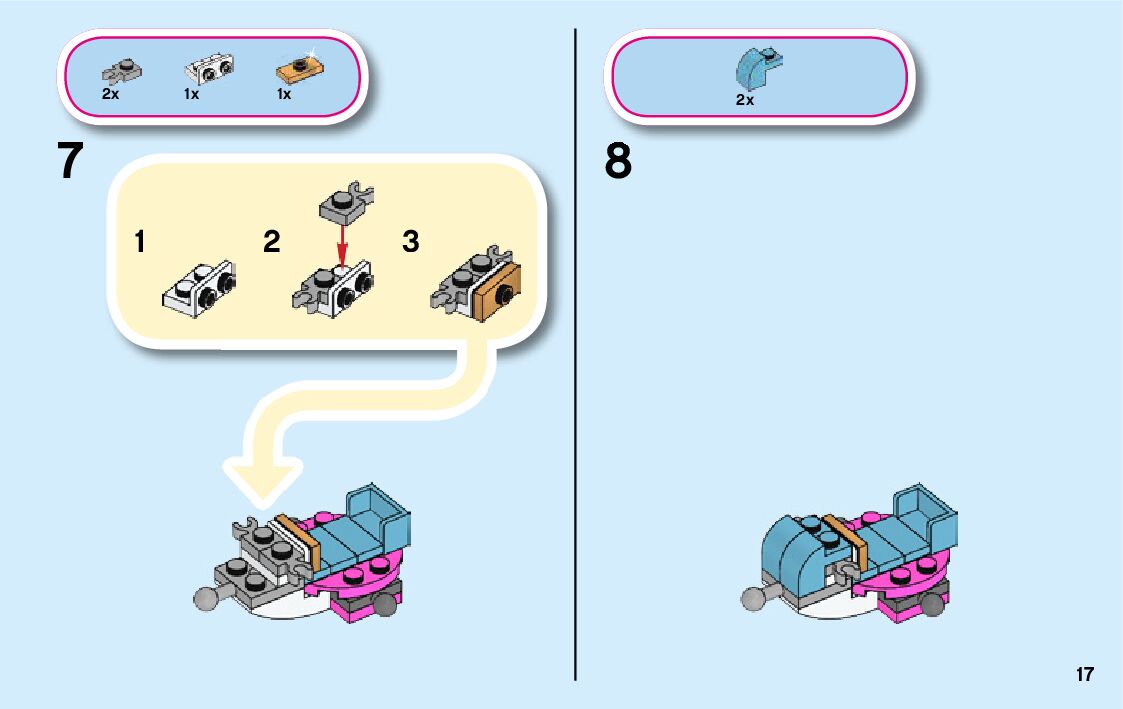 2x 1x 1x

7

1 2 3

2x

8

17