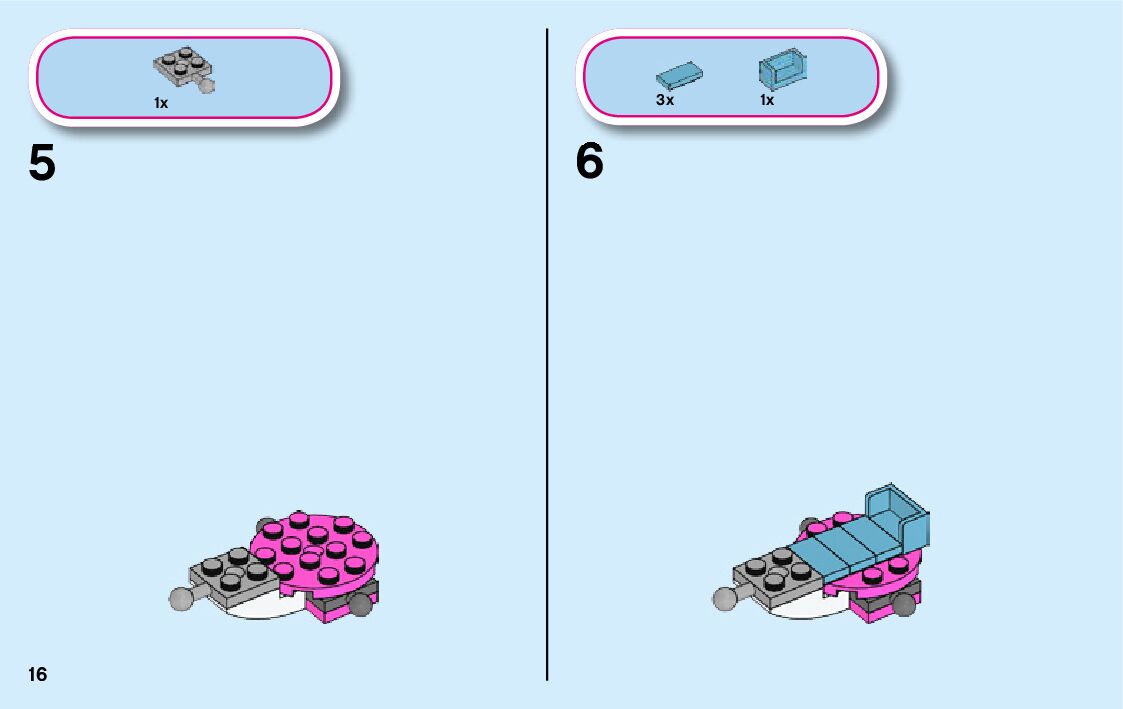 1x

5

16

3x

1x

6