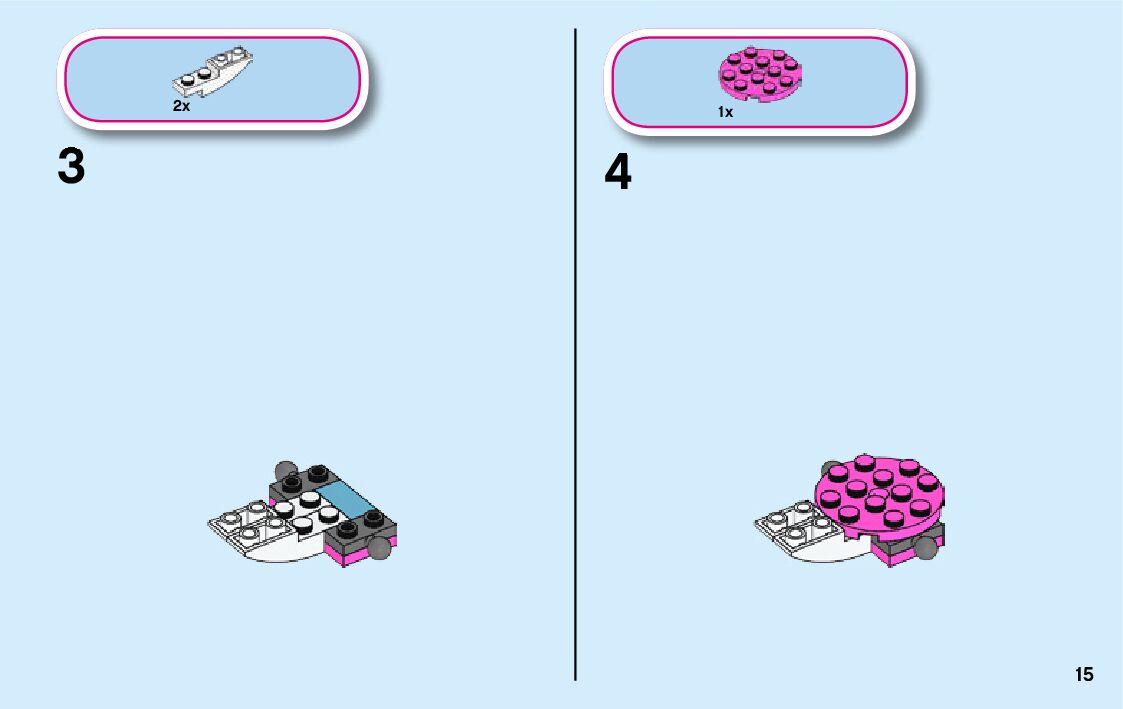 2x

3

1x

4

15