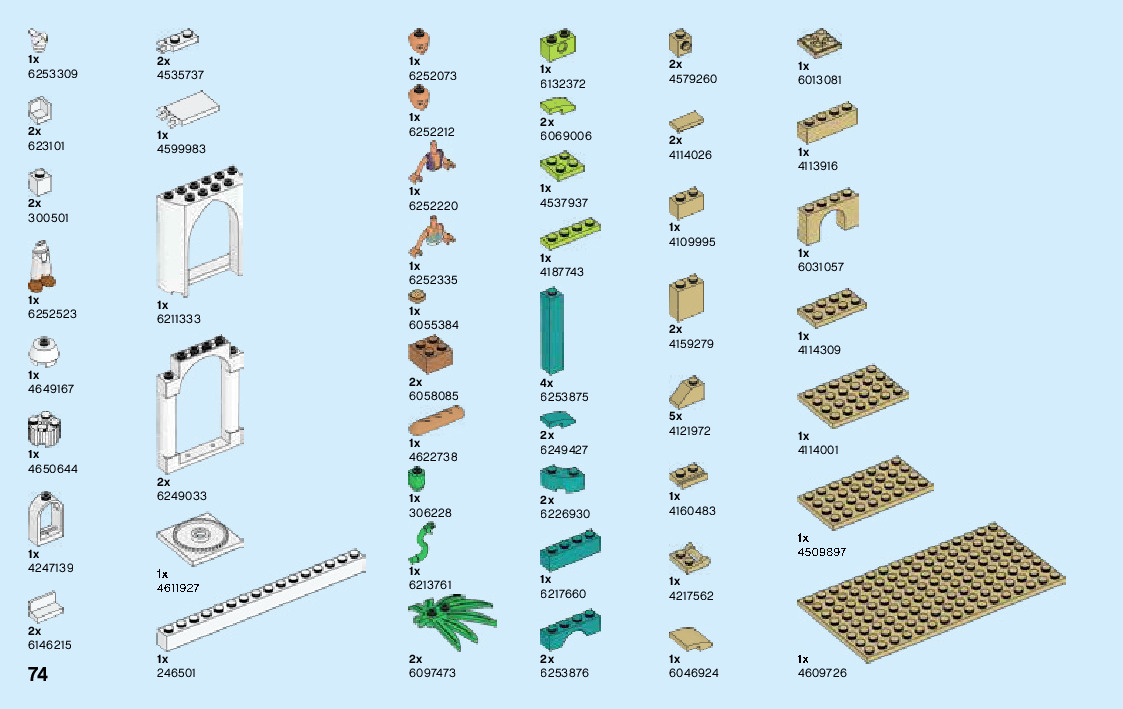 1x
6253309

2x
623101

2x
300501

1x
6252523

1x
4649167

1x
4650644

1x
4247139

2x
6146215

74

2x
4535737

1x
4599983

1x
6211333

2x
6249033

1x
4611927

1x
246501

1x
6252073

1x
6252212

1x
6252220

1x
6252335

1x
6055384

2x
6058085

1x
4622738

1x
306228

1x
6213761

2x
6097473

1x
6132372

2x
6069006

1x
4537937

1x
4187743

4x
6253875

2x
6249427

2x
6226930

1x
6217660

2x
6253876

2x
4579260

2x
4114026

1x
4109995

2x
4159279

5x
4121972

1x
4160483

1x
4217562

1x
6046924

1x
6013081

1x
4113916

1x
6031057

1x
4114309

1x
4114001

1x
4509897

1x
4609726