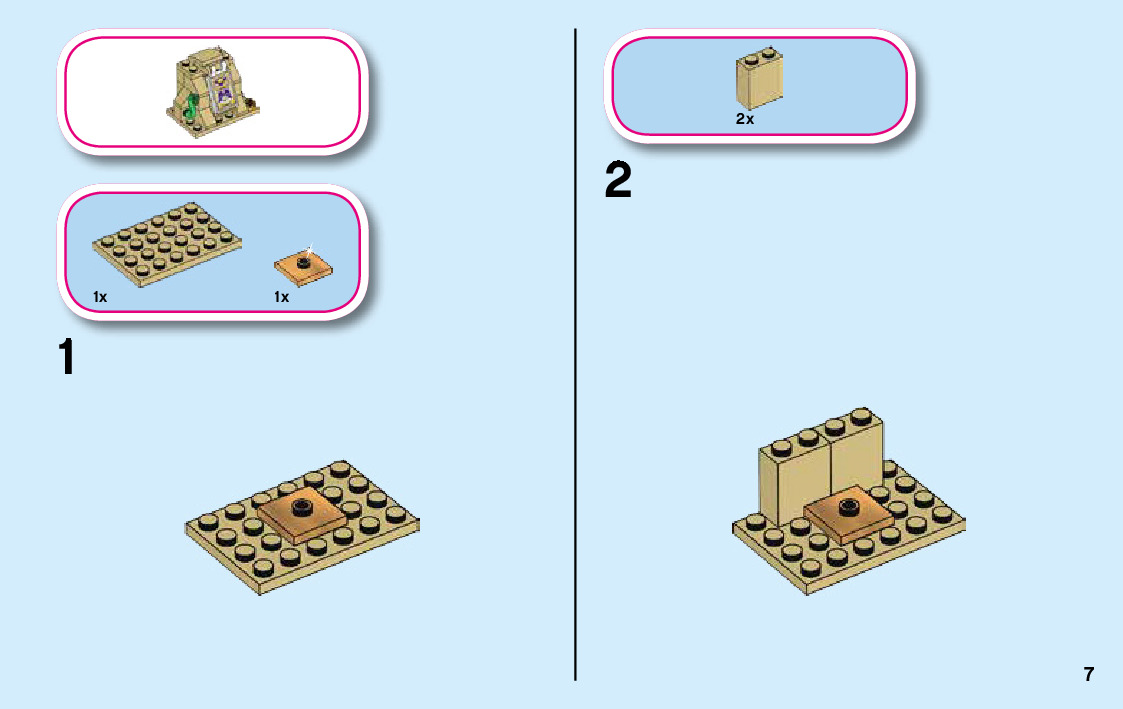 1x 1x

1

2x

2

7