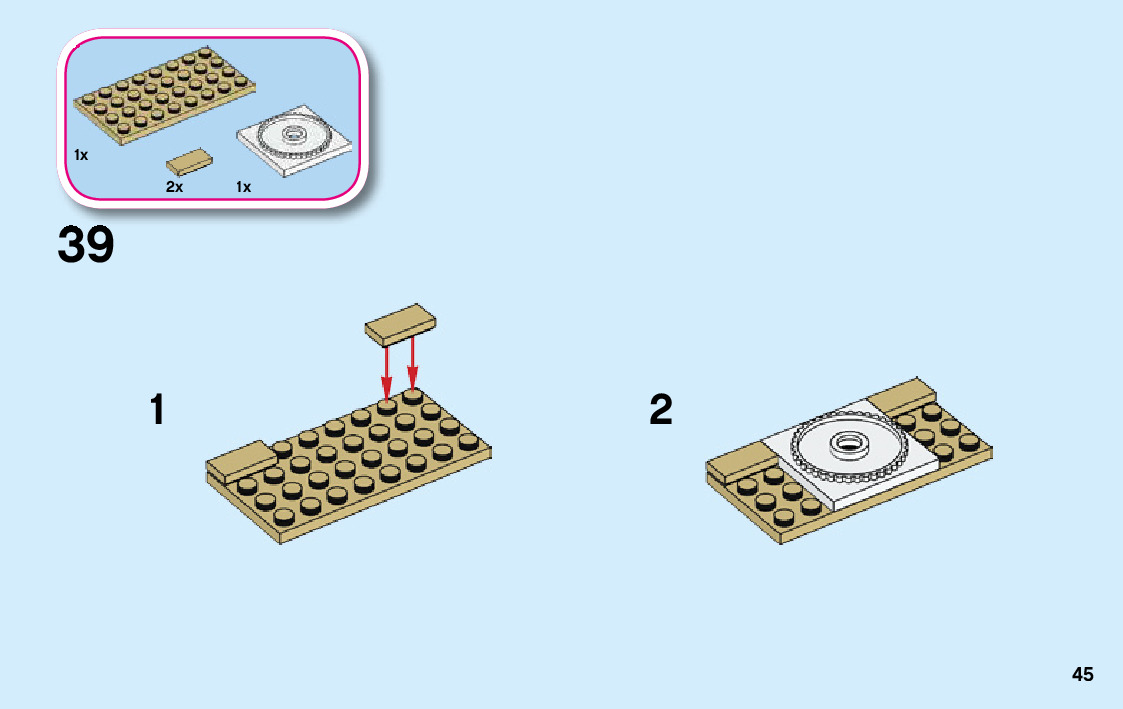 1x
2x
1x

39

1

2

45