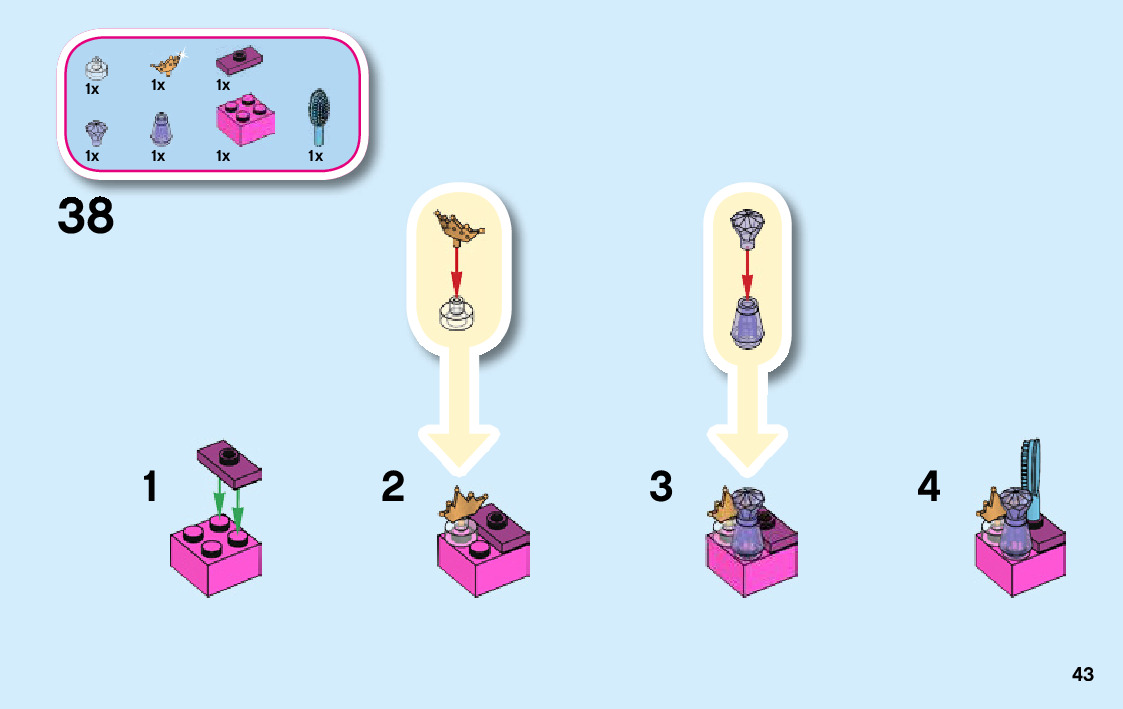 1x 1x 1x
1x 1x 1x 1x

38

1

2

3

4

43