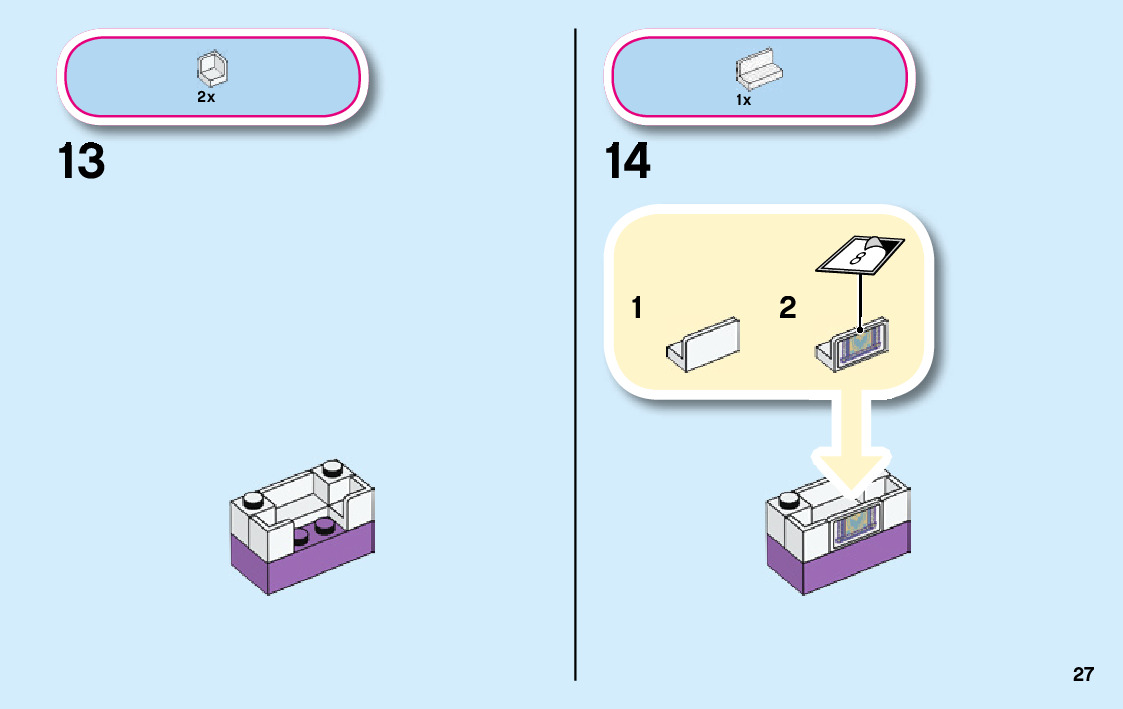 2x

13

1x

14

1

2

8

27