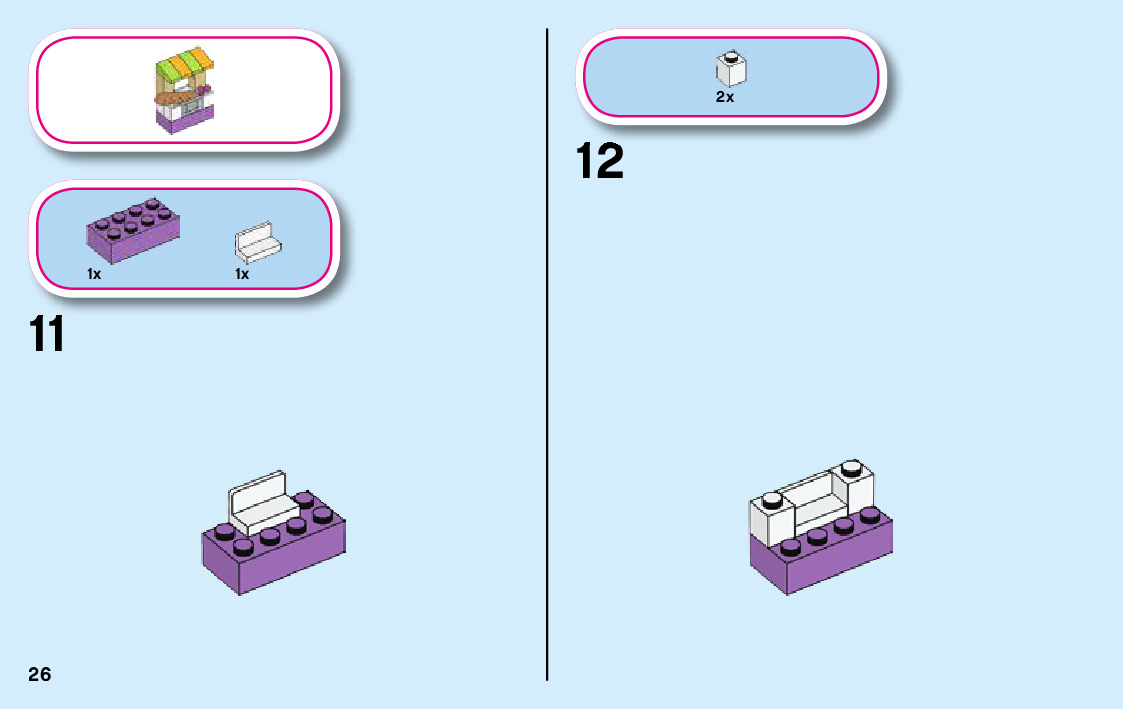 1x

1x

11

26

2x

12