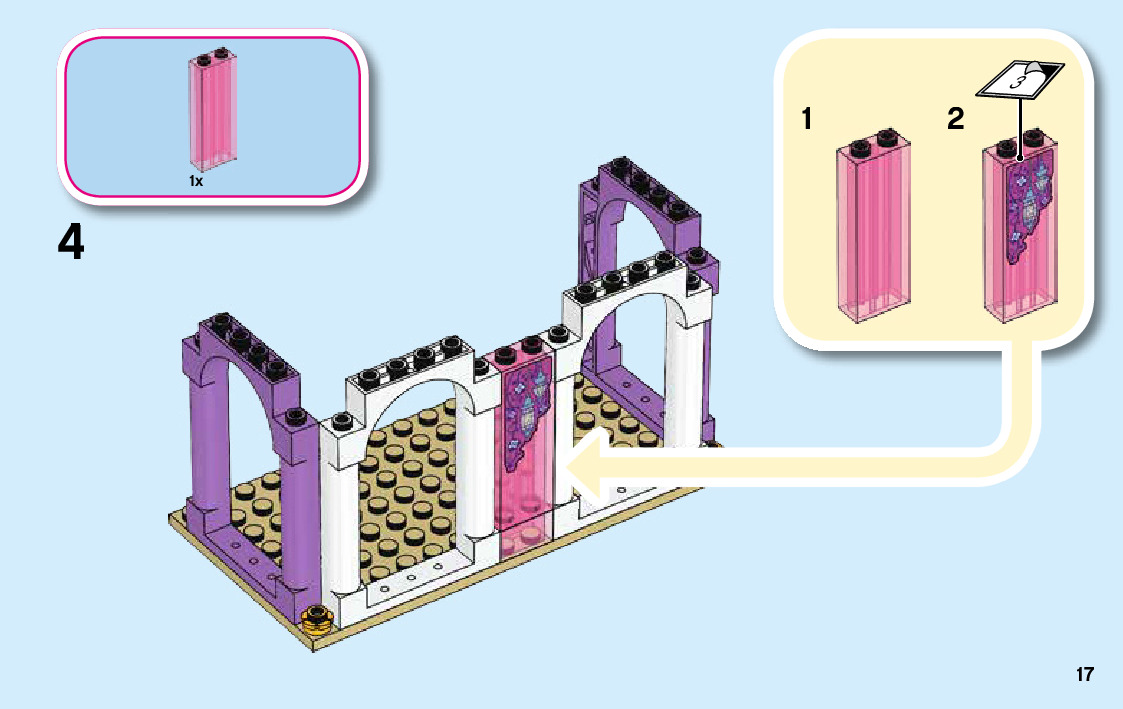 1x

4

1

2

3

17