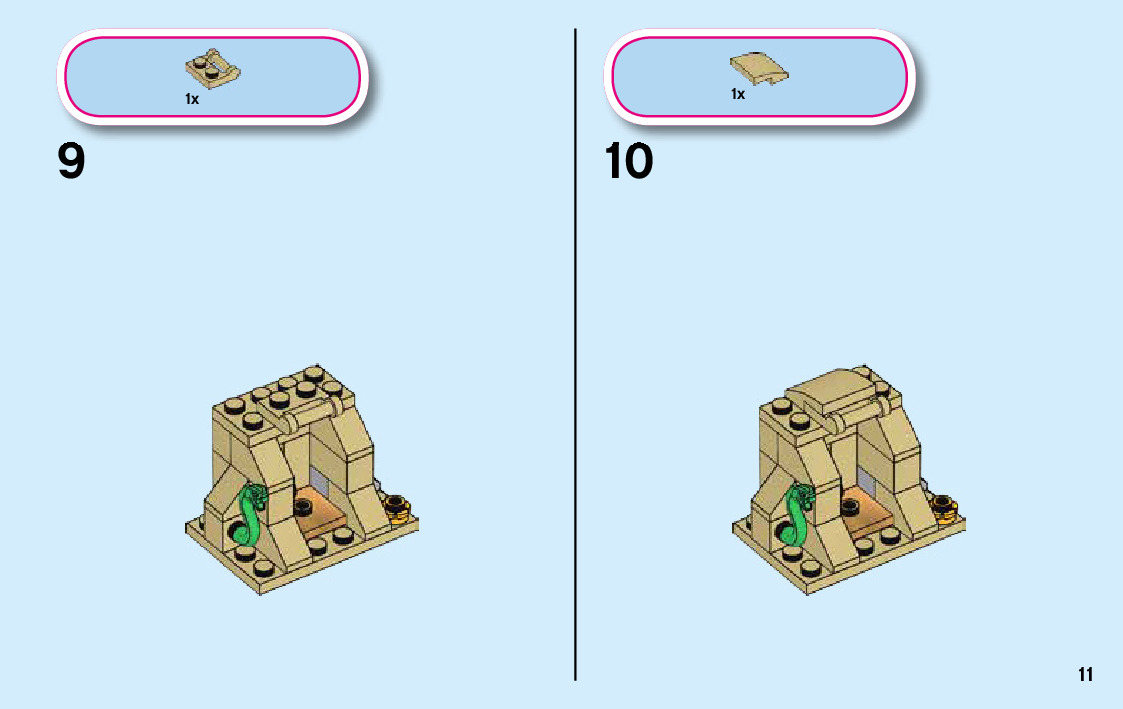 1x

9

1x

10

11