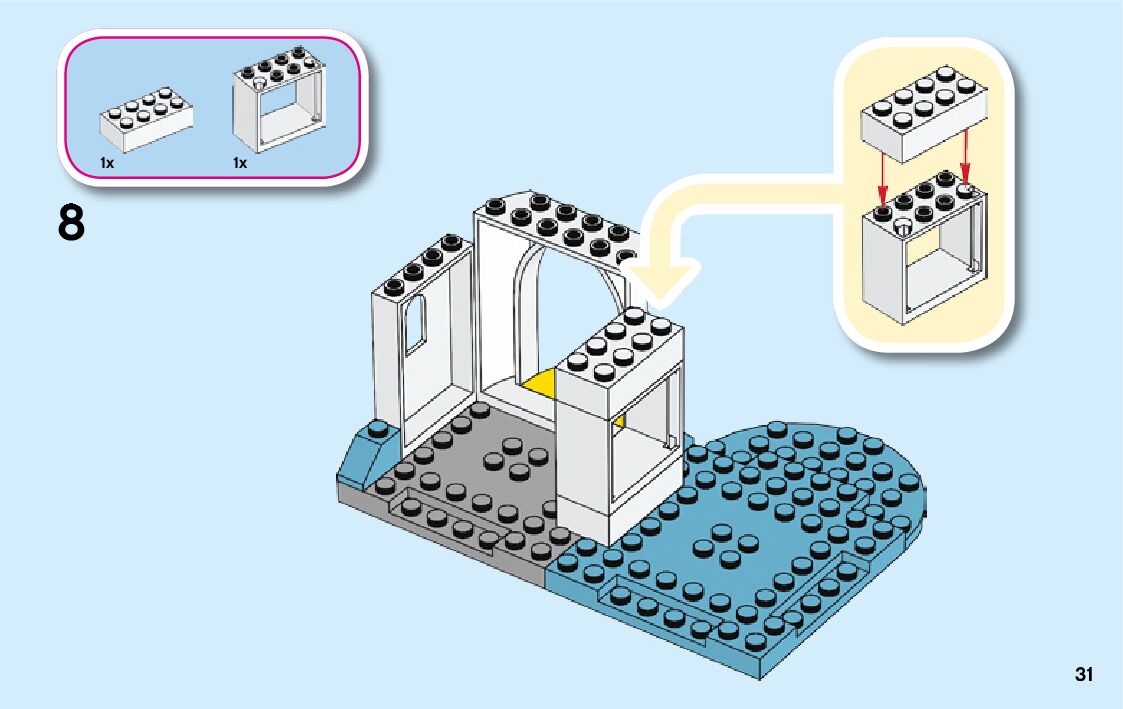 1x
1x

8

31