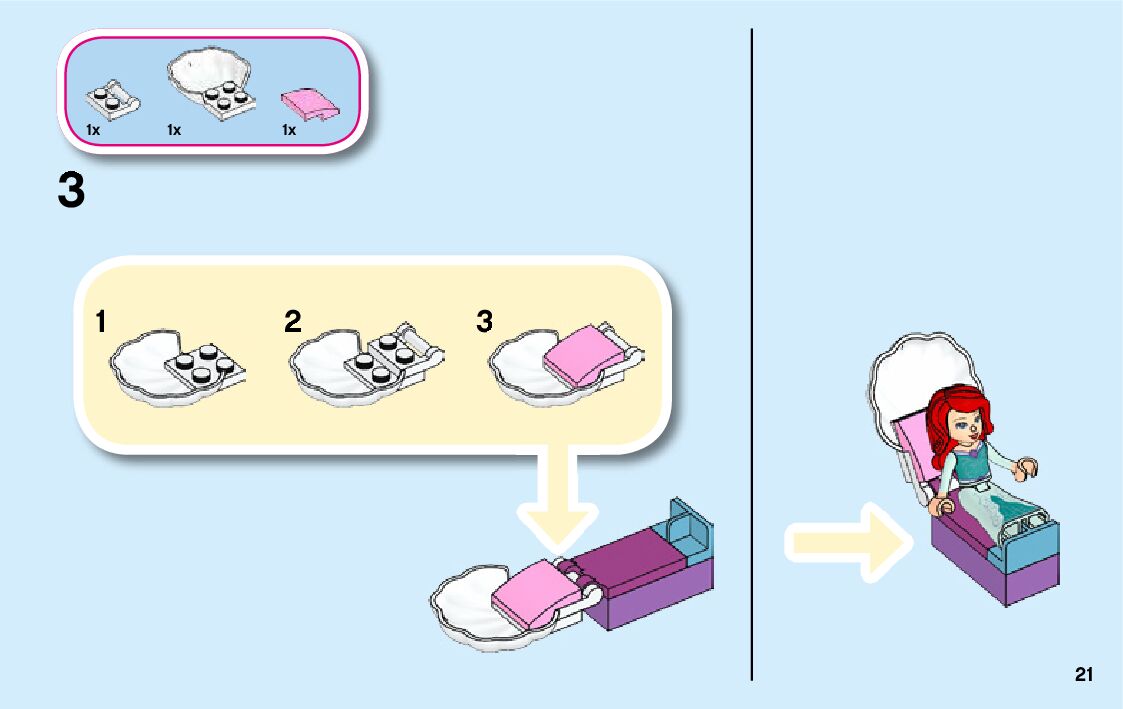 1x 1x 1x

3

1

2

3

21