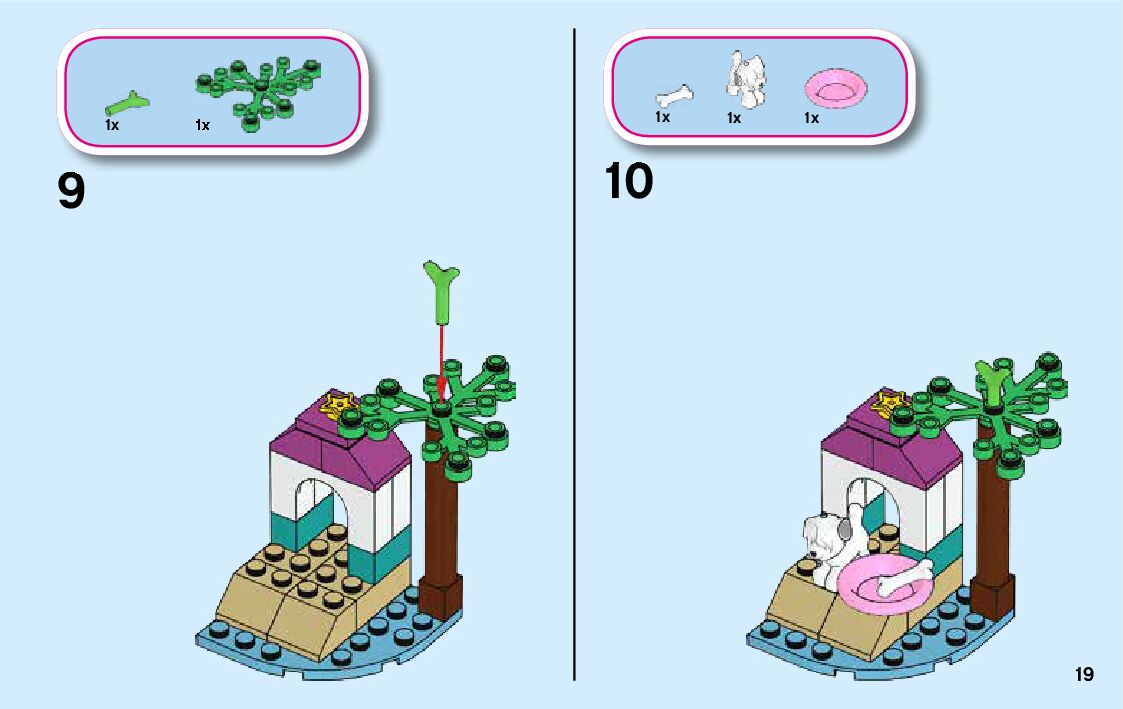 1x 1x

9

1x 1x 1x

10

19