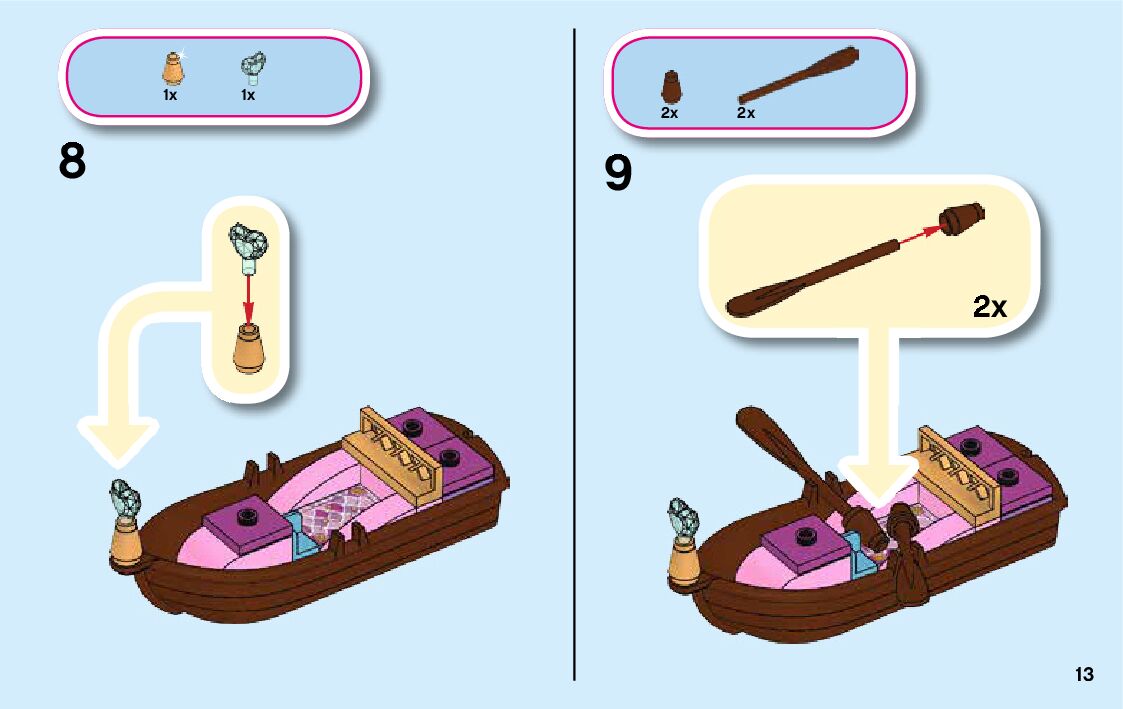 1x 1x

8

2x 2x

9

2x

13