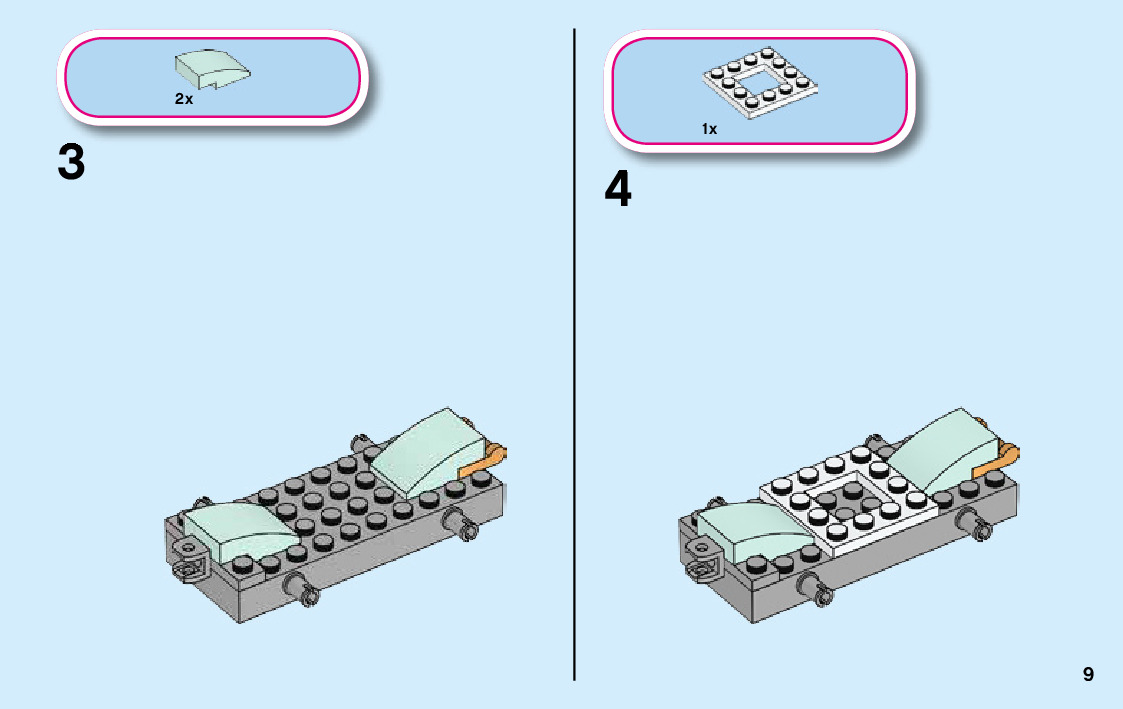 2x

3

1x

4

9