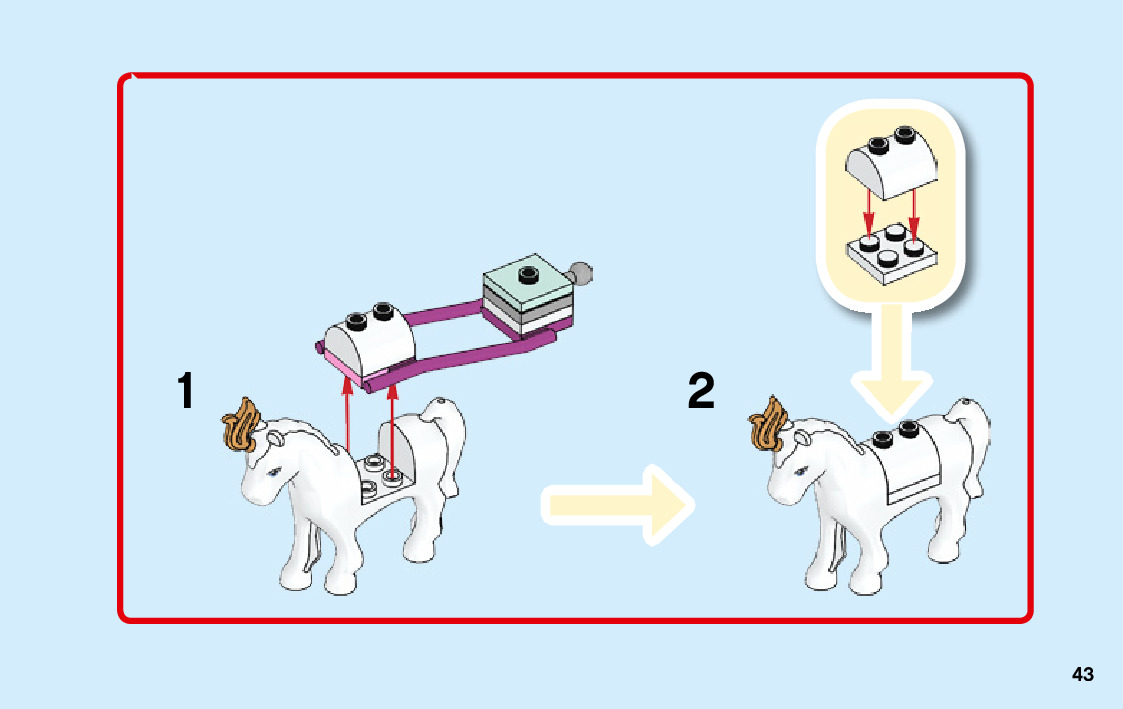 1

2

43