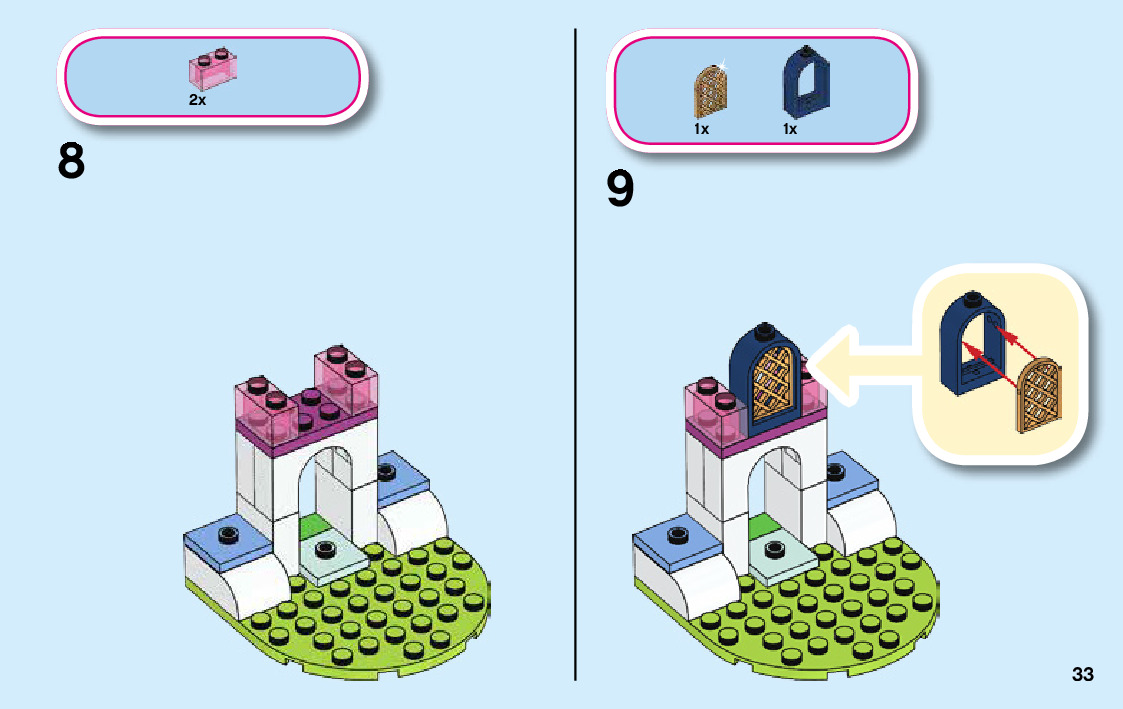 2x

8

1x 1x

9

33