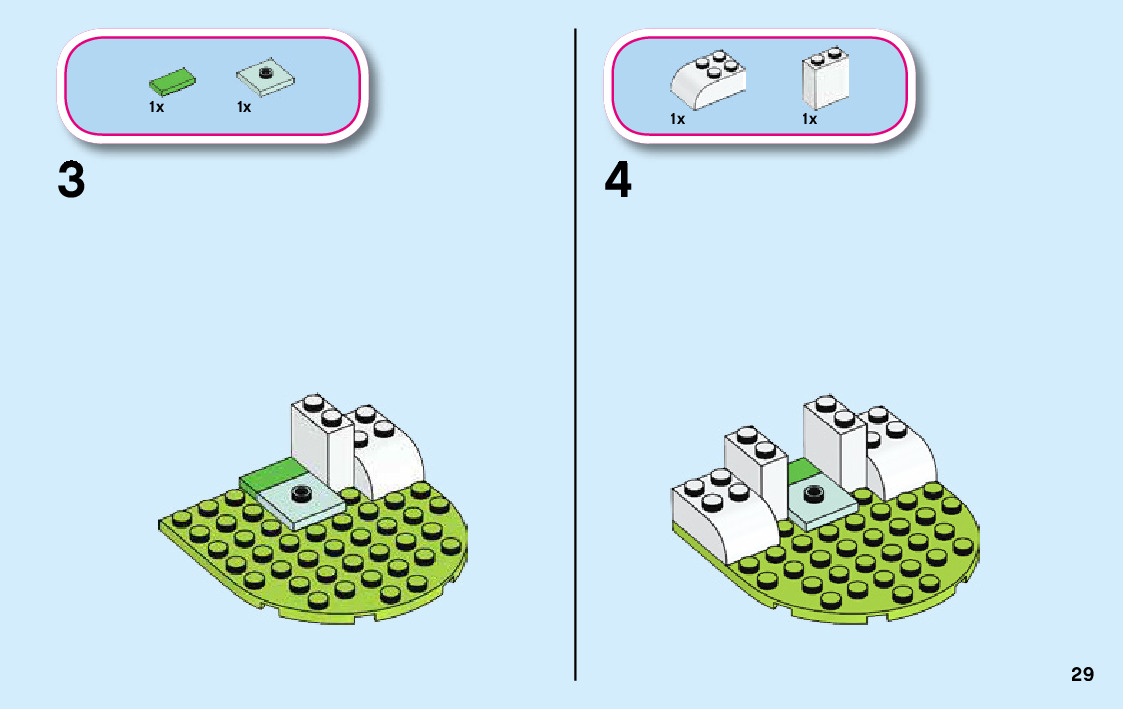 1x 1x

3

1x 1x

4

29