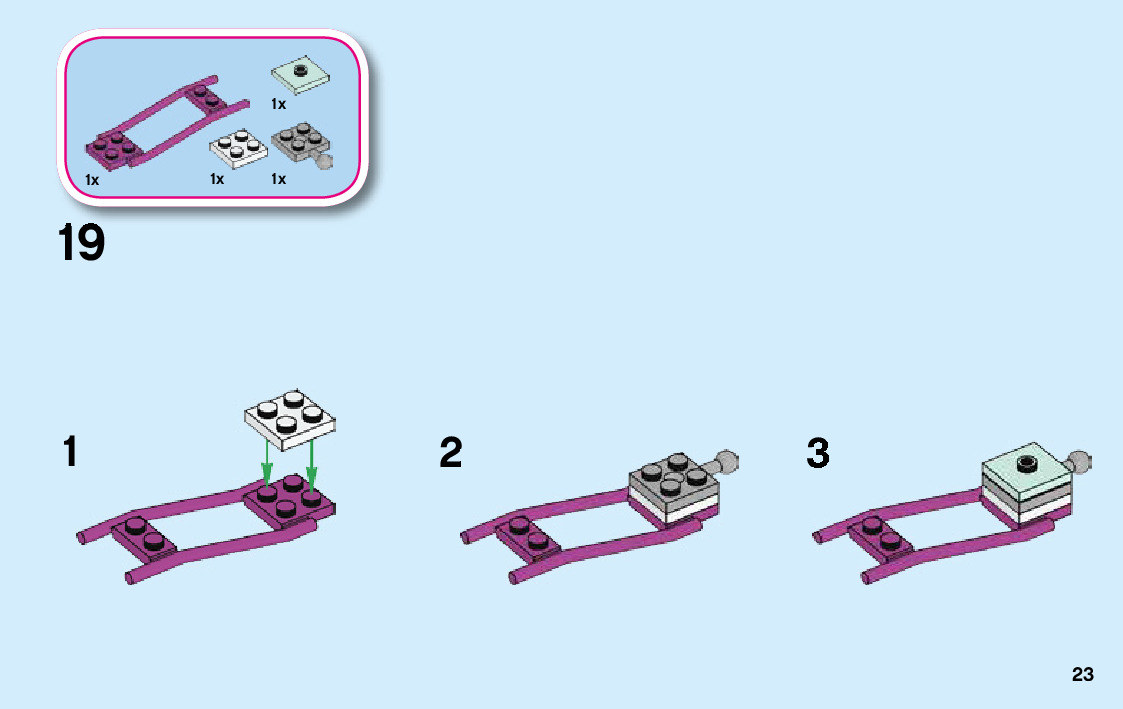 1x
1x
1x
1x

19

1

2

3

23