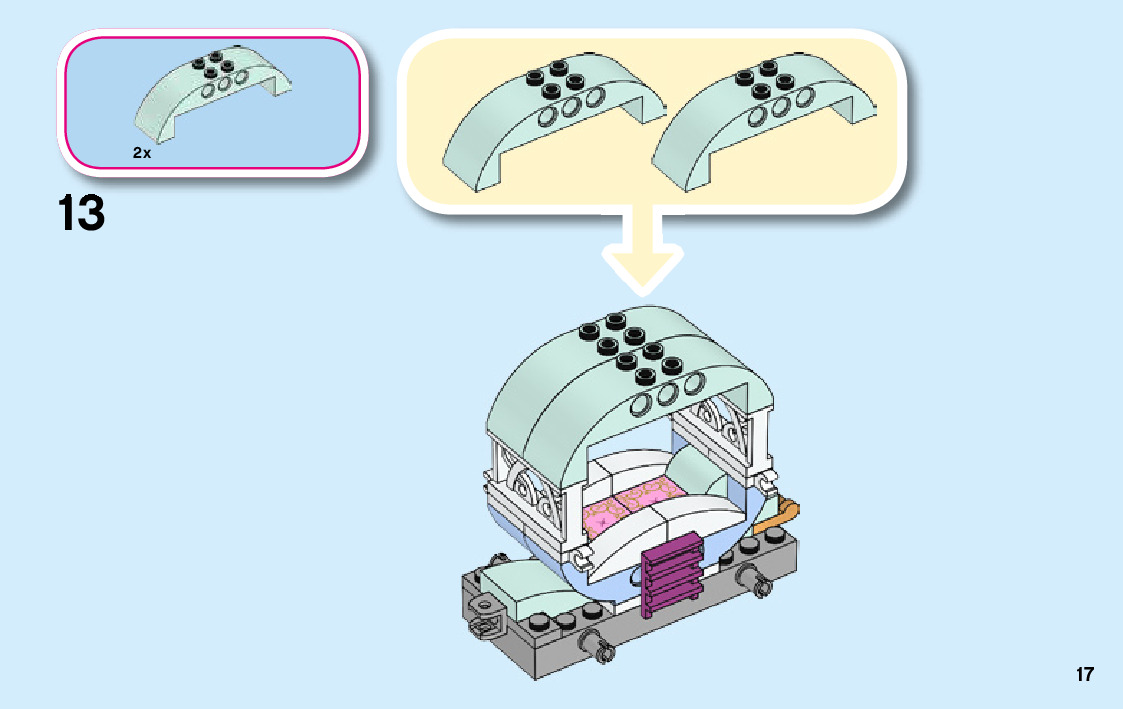 2x

13

17