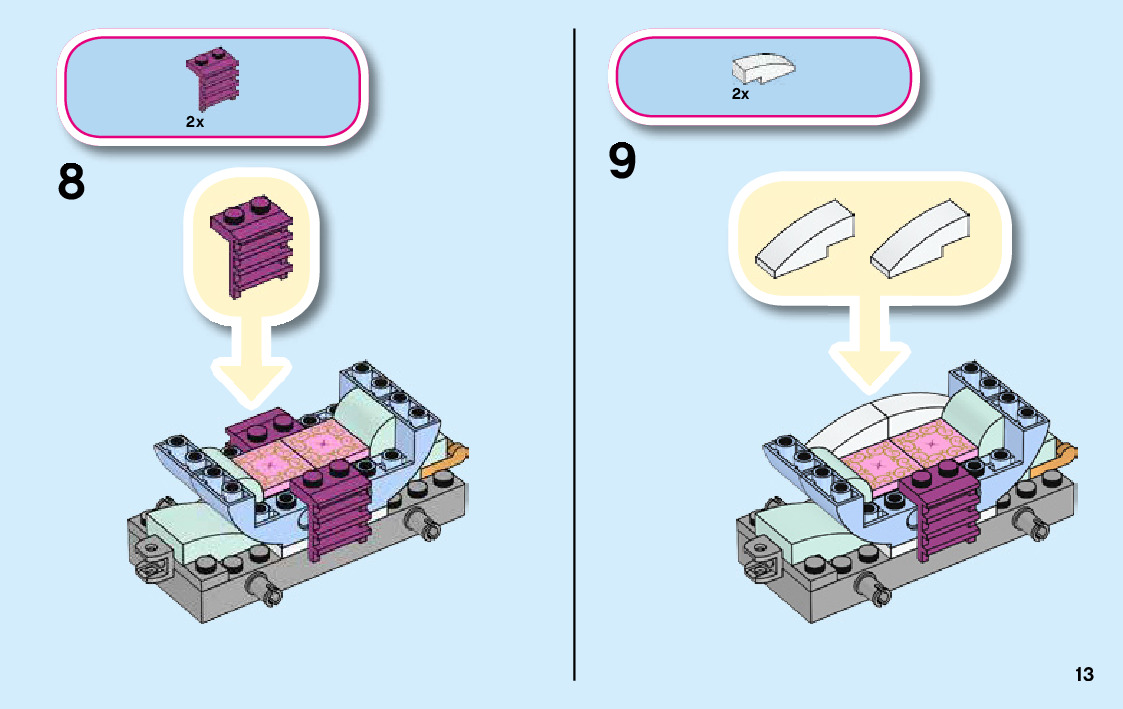 2x

8

2x

9

13