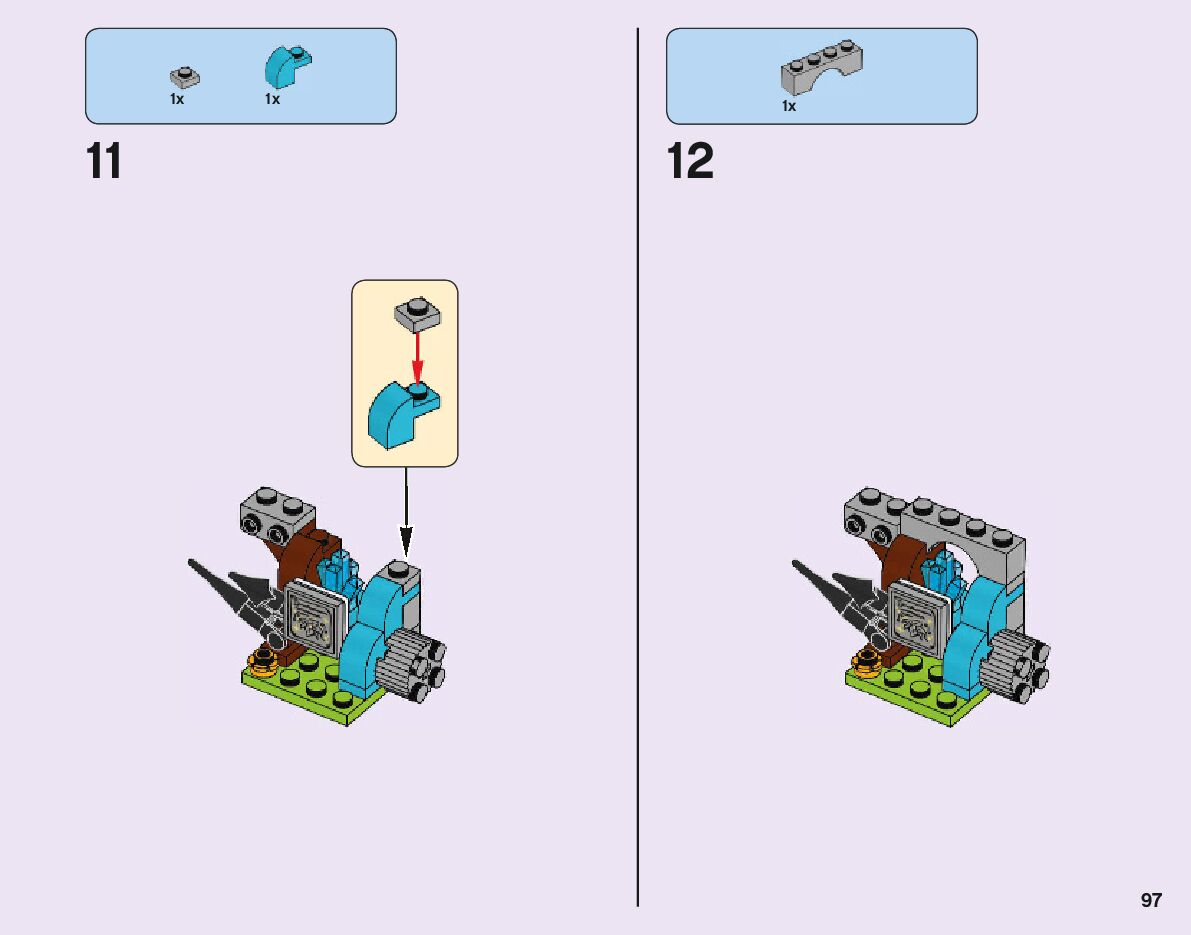 1x 1x

11

1x

12

97