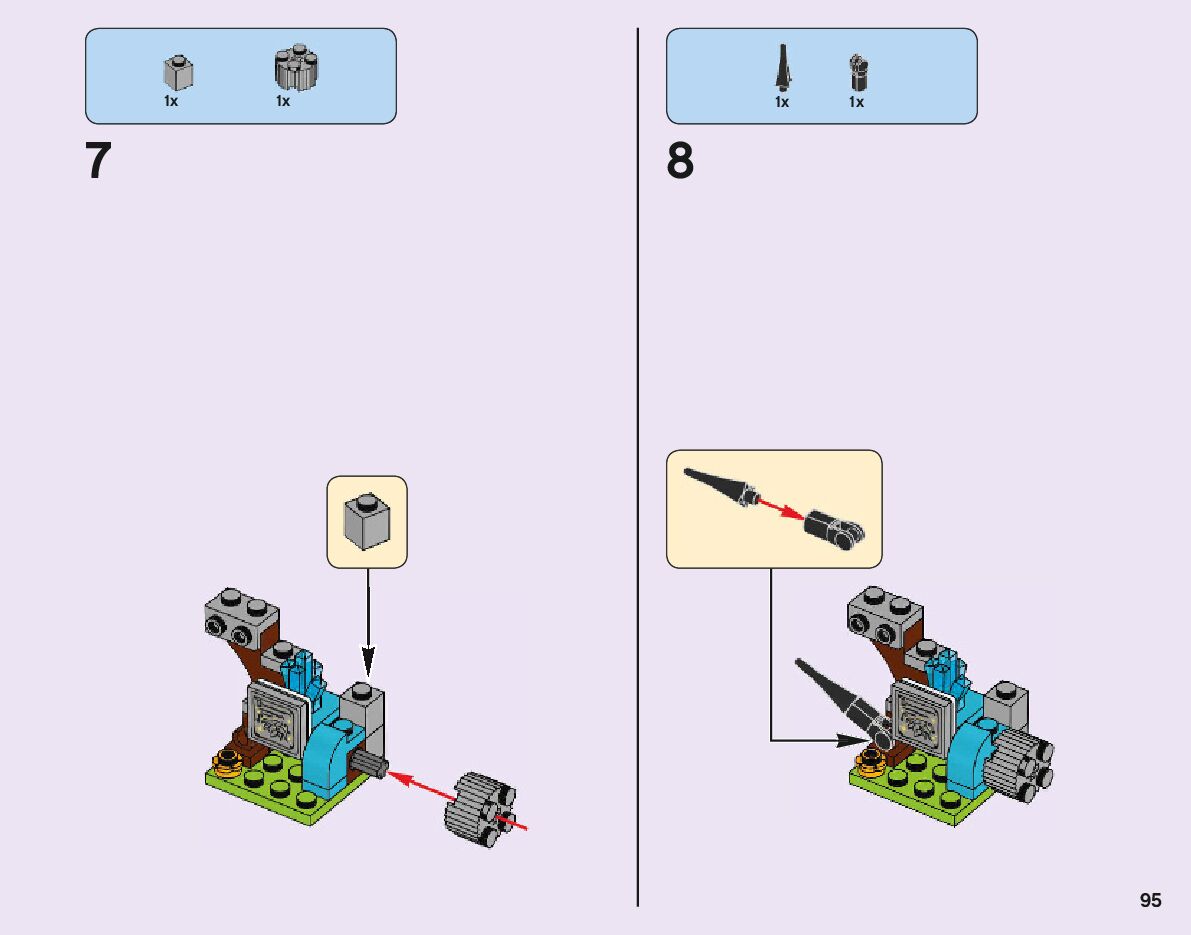 1x 1x

7

1x 1x

8

95