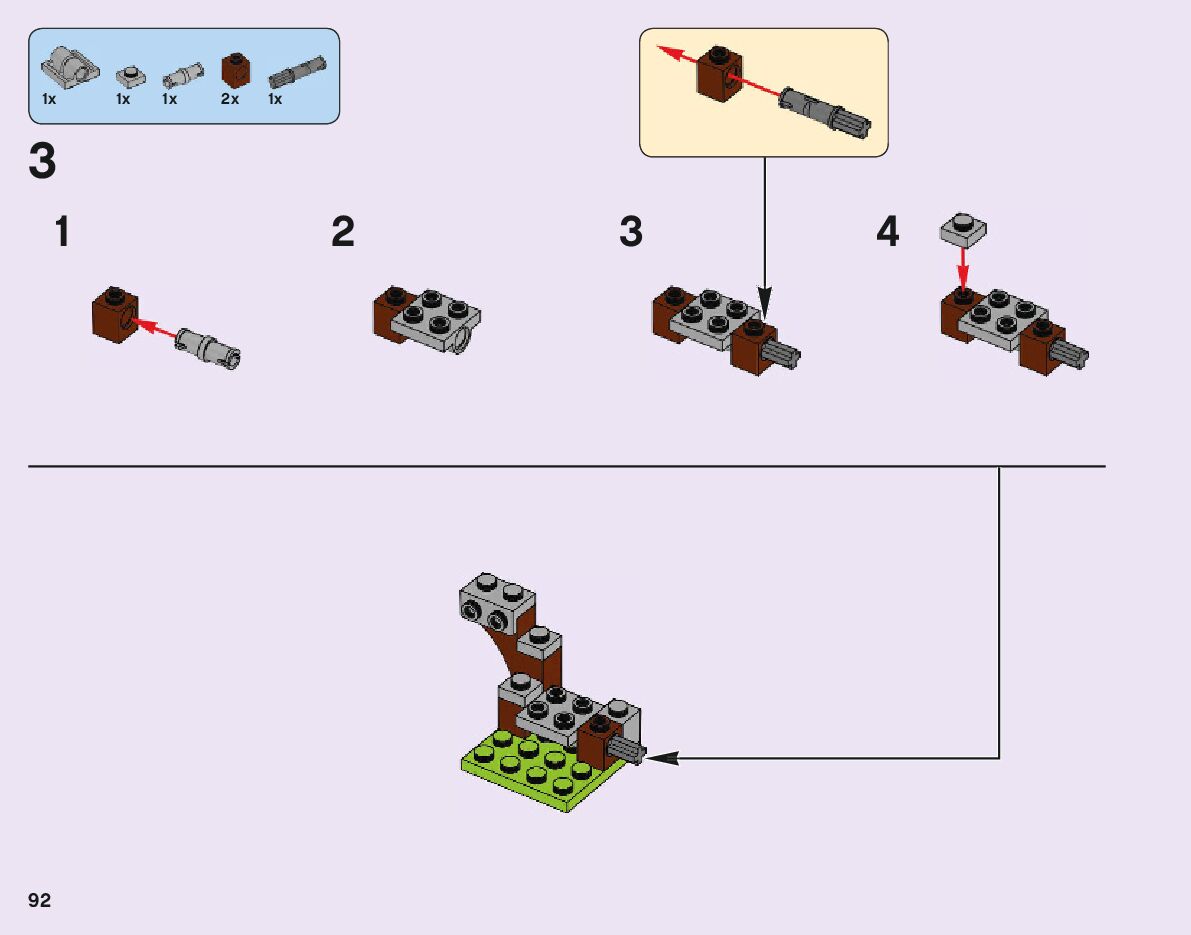 1x 1x 1x 2x 1x

3

1

2

3

4

92