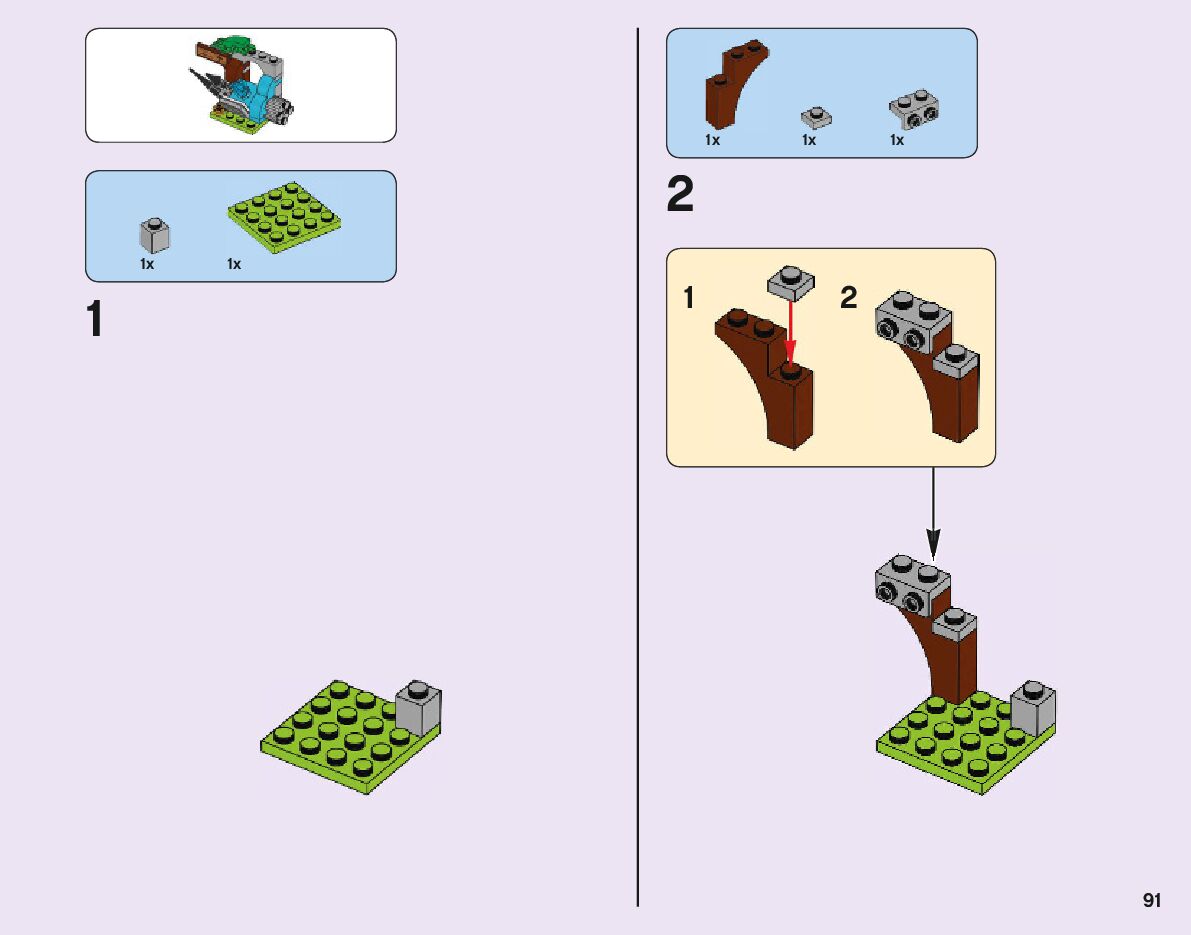 1x 1x

1

1x 1x 1x

2

1 2

91