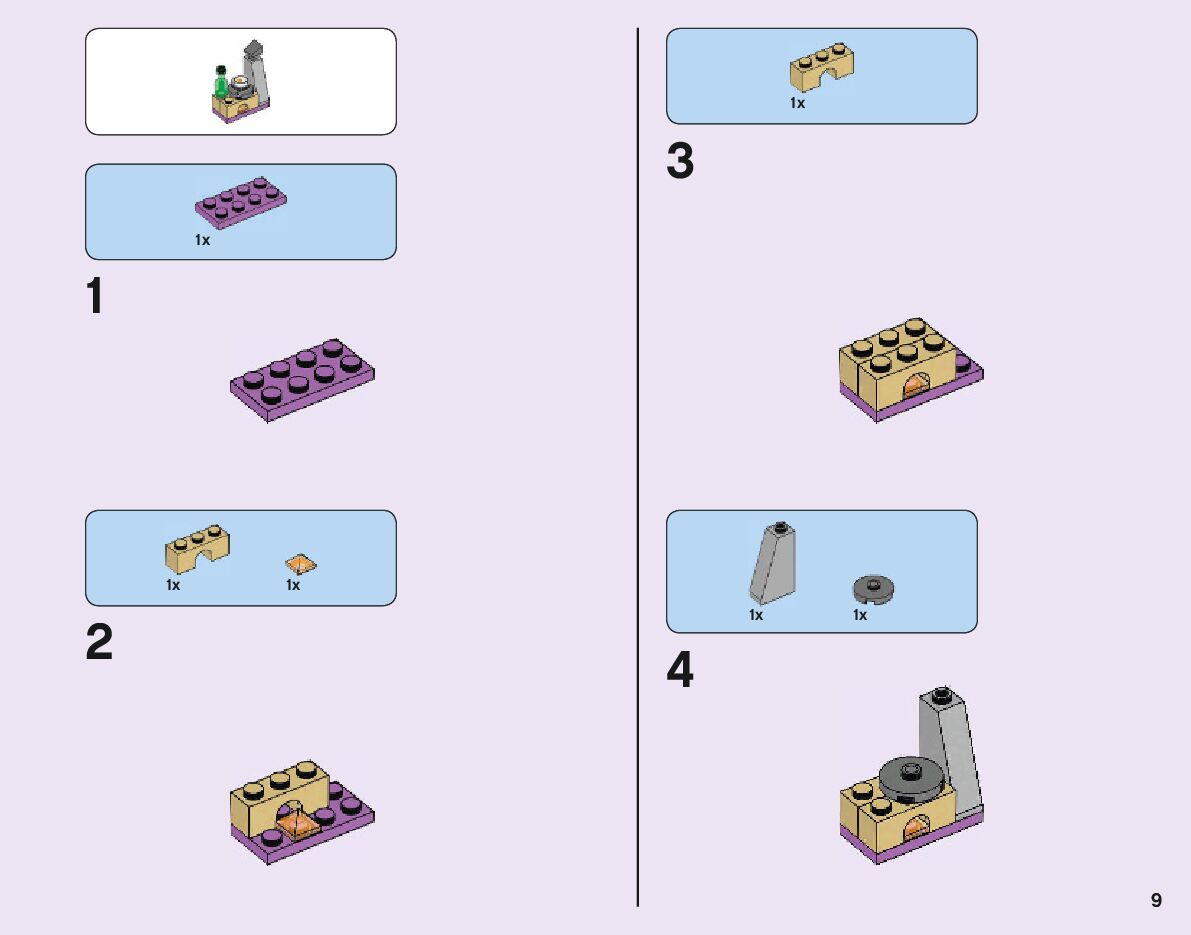 1x

1

1x 1x

2

1x

3

1x 1x

4

9