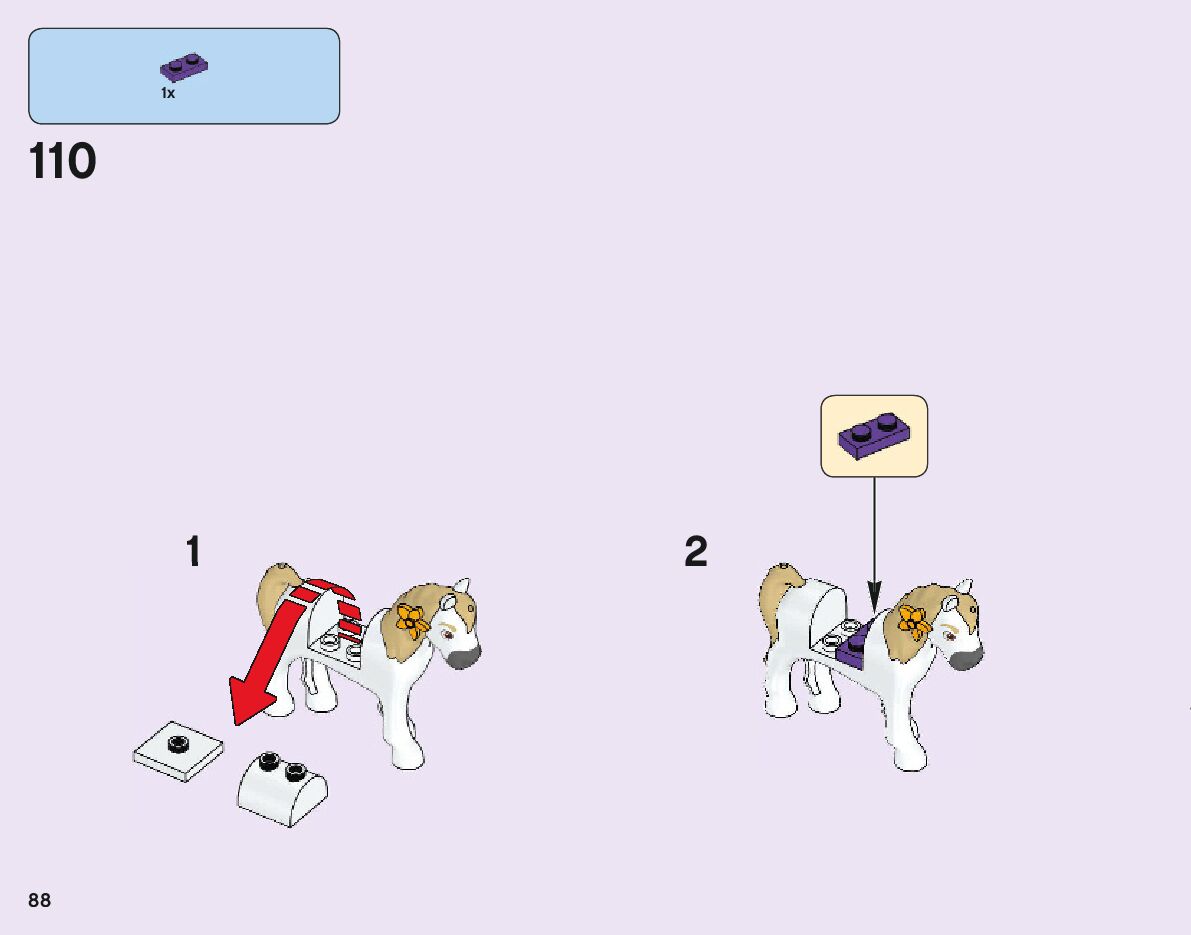 1x

110

1

2

88