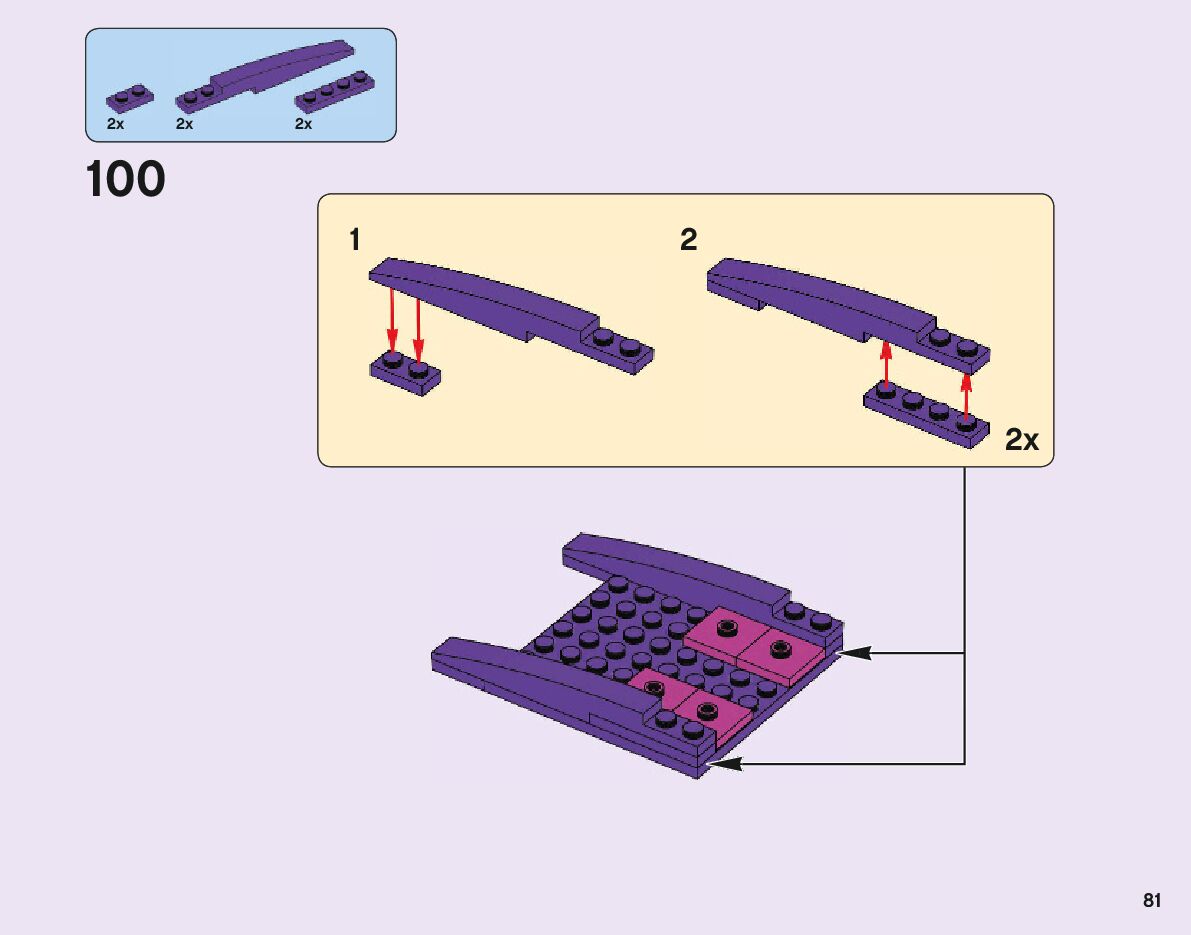 2x 2x 2x

100

1

2

2x

81