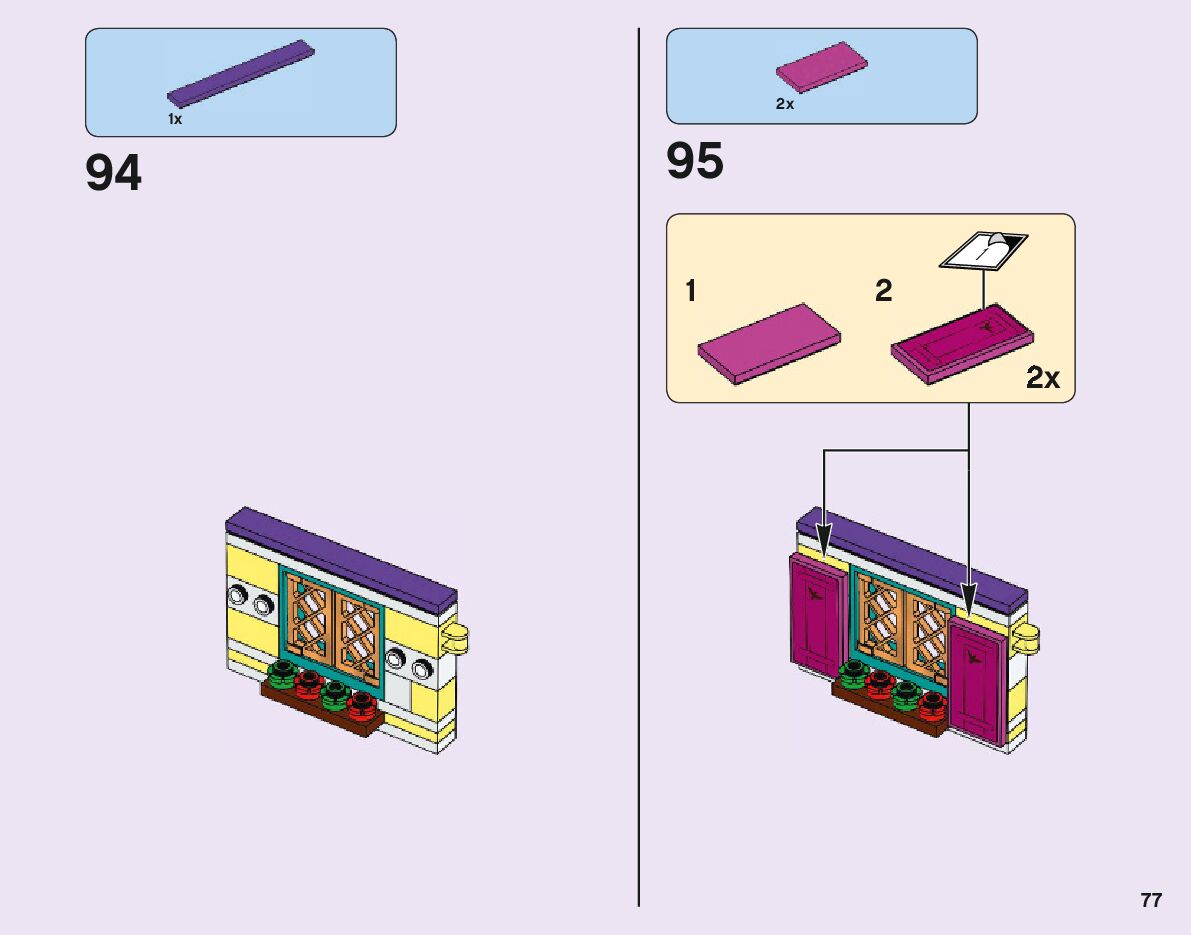 1x

94

2x

95

1

2

2x

77